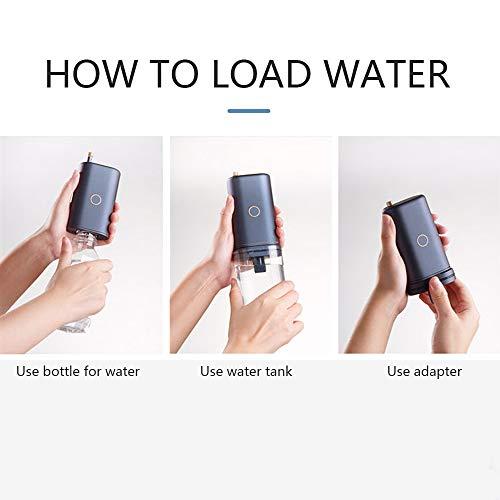 HOW TO LOAD WATER

Use bottle for water

Use water tank

Use adapter