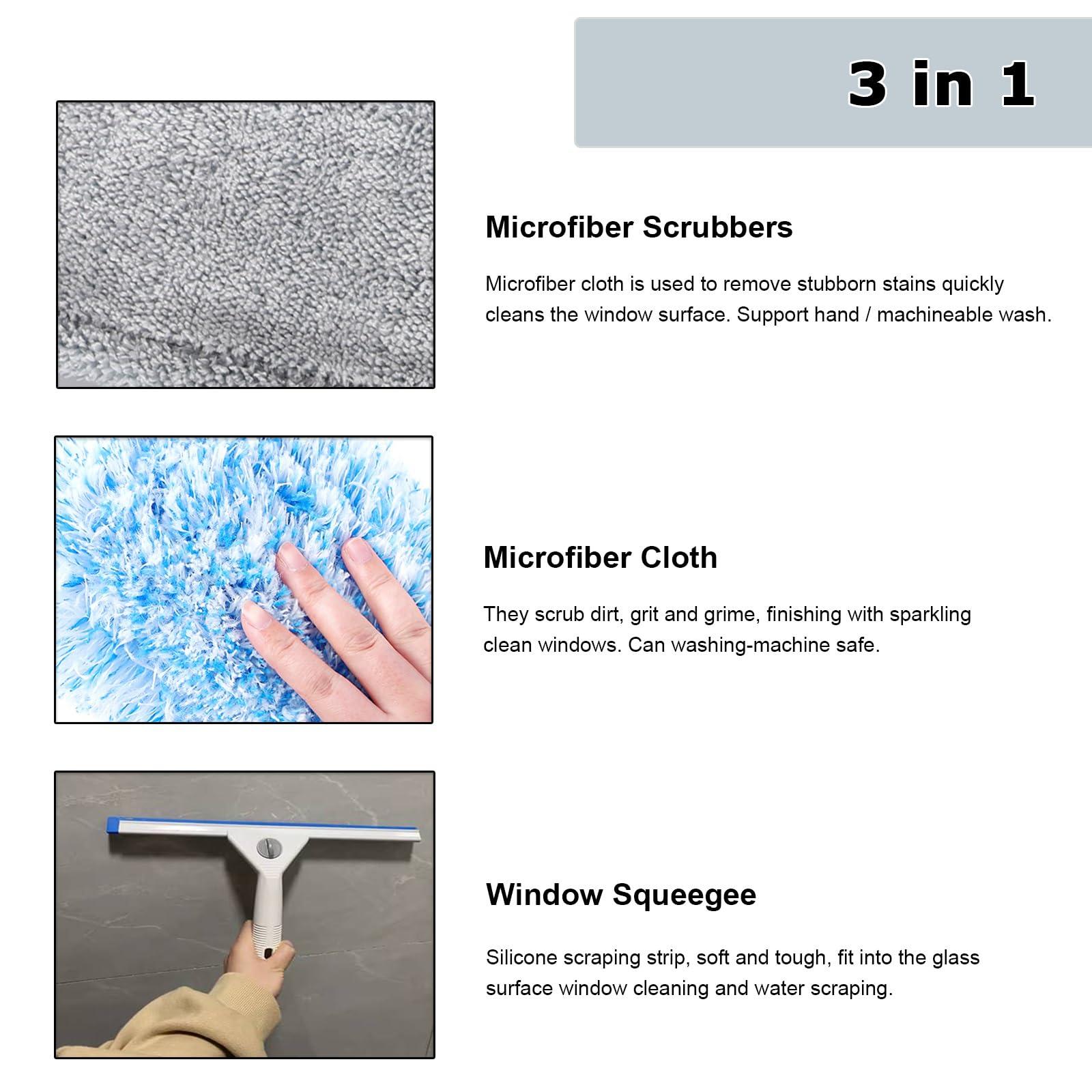 3 in 1

Microfiber Scrubbers

Microfiber cloth is used to remove stubborn stains quickly cleans the window surface. Support hand / machineable wash.

Microfiber Cloth

They scrub dirt, grit and grime, finishing with sparkling clean windows. Can washing-machine safe.

Window Squeegee

Silicone scraping strip, soft and tough, fit into the glass surface window cleaning and water scraping.