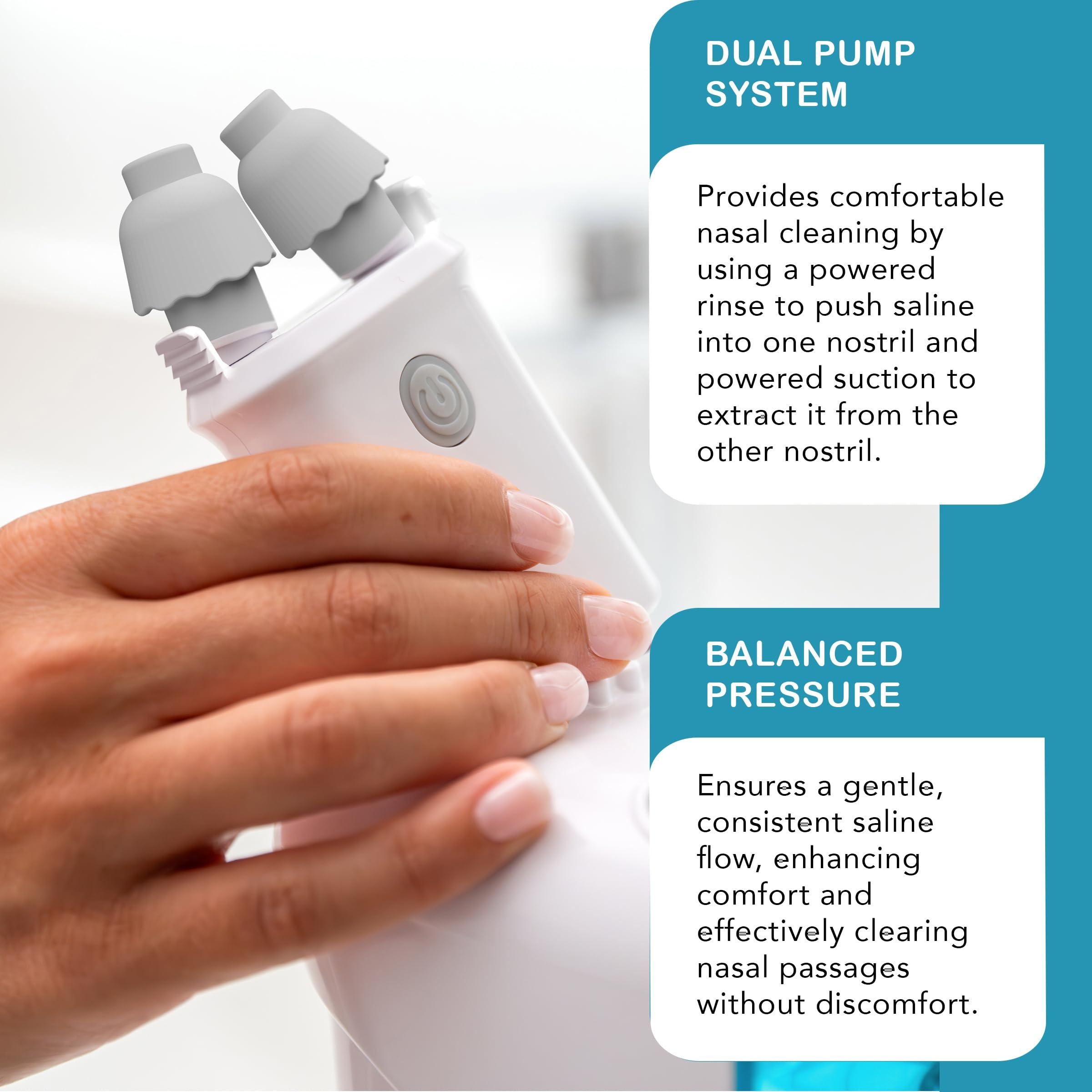 DUAL PUMP SYSTEM

Provides comfortable nasal cleaning by using a powered rinse to push saline into one nostril and powered suction to extract it from the other nostril.

BALANCED PRESSURE

Ensures a gentle, consistent saline flow, enhancing comfort and effectively clearing nasal passages without discomfort.