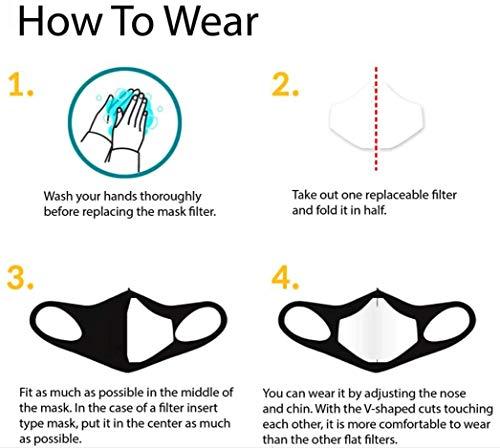 How To Wear

1.

Wash your hands thoroughly before replacing the mask filter.

2.

Take out one replaceable filter and fold it in half.

3.

Fit as much as possible in the middle of the mask. In the case of a filter insert type mask, put it in the center as much as possible.

4.

You can wear it by adjusting the nose and chin. With the V-shaped cuts touching each other, it is more comfortable to wear than the other flat filters.