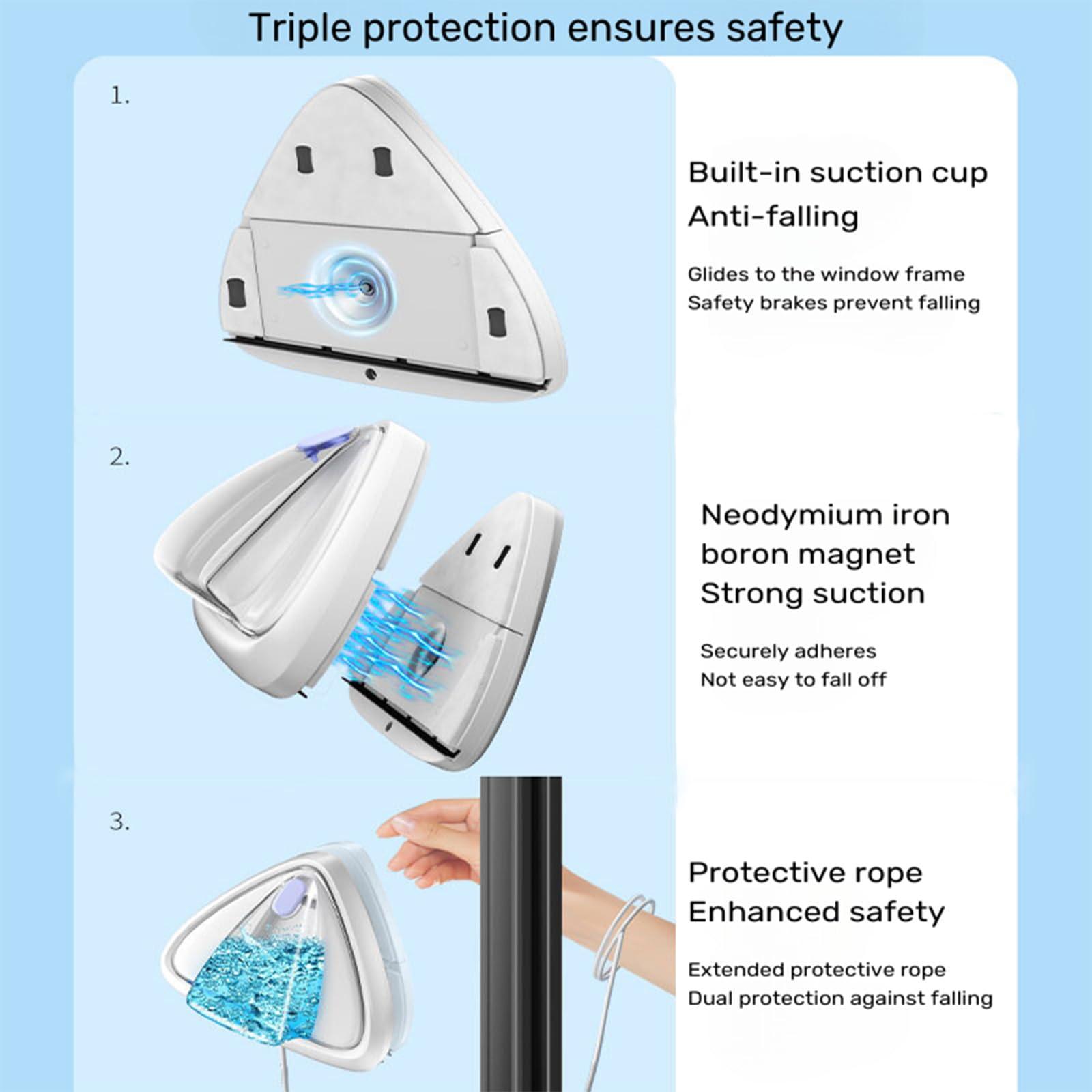 Triple protection ensures safety

1.

Built-in suction cup
Anti-falling

Glides to the window frame
Safety brakes prevent falling

2.

Neodymium iron boron magnet
Strong suction

Securely adheres
Not easy to fall off

3.

Protective rope
Enhanced safety

Extended protective rope
Dual protection against falling