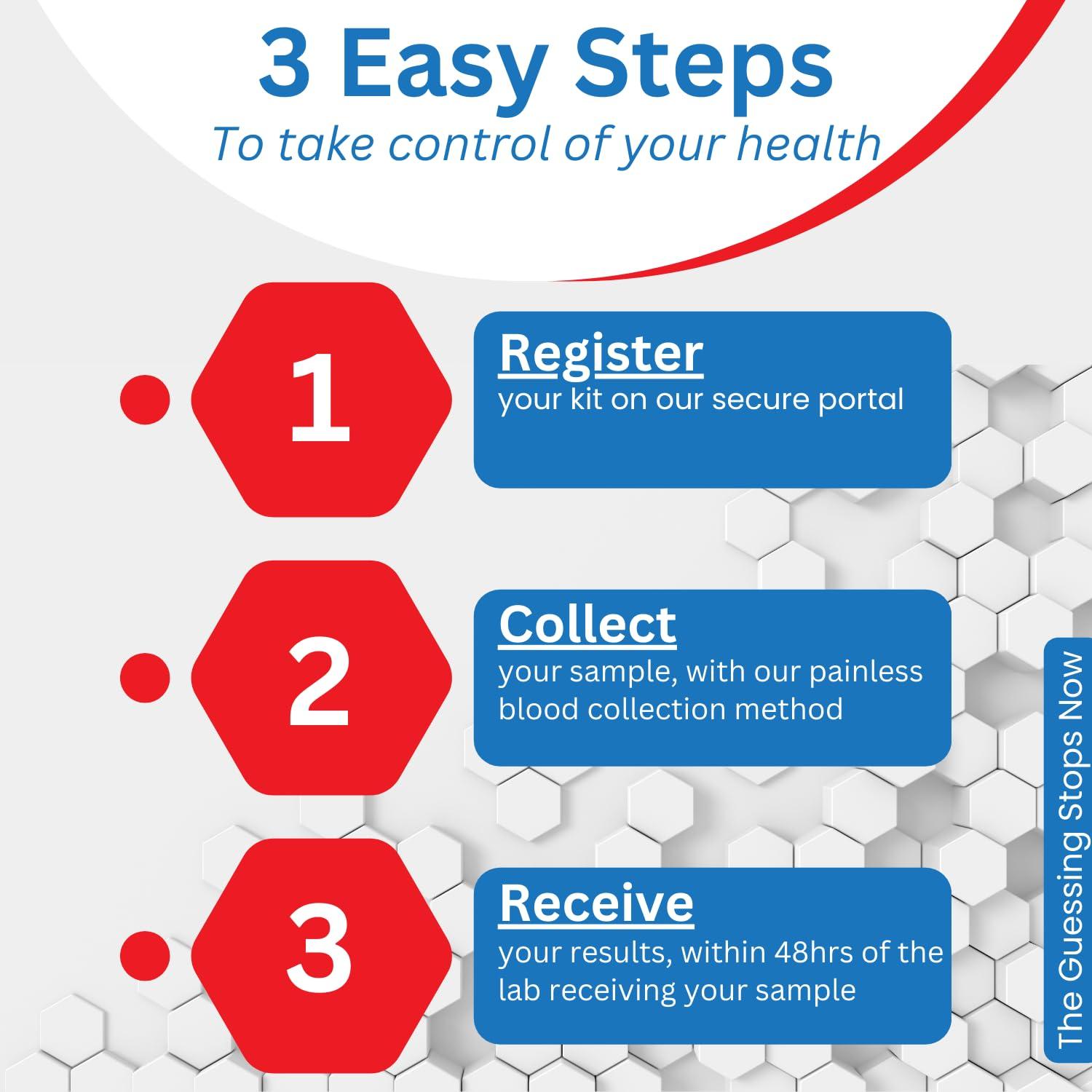 3 Easy Steps
To take control of your health

1

Register
your kit on our secure portal

2

Collect
your sample, with our painless blood collection method

3

Receive
your results, within 48hrs of the lab receiving your sample

The Guessing Stops Now