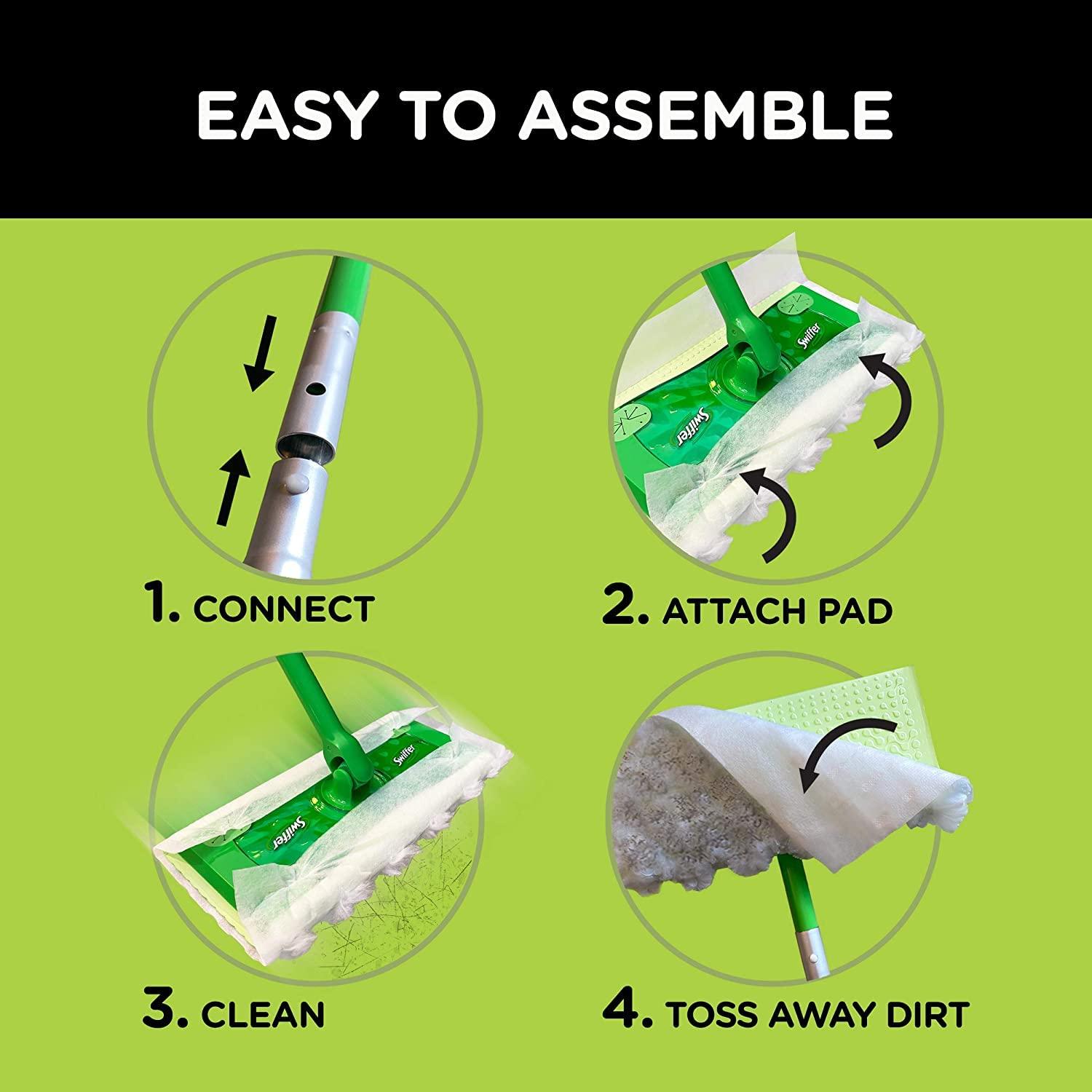 EASY TO ASSEMBLE

1. CONNECT

Swiffer

Swiffer

2. ATTACH PAD

Swiffer

Swiffer

3. CLEAN

4. TOSS AWAY DIRT