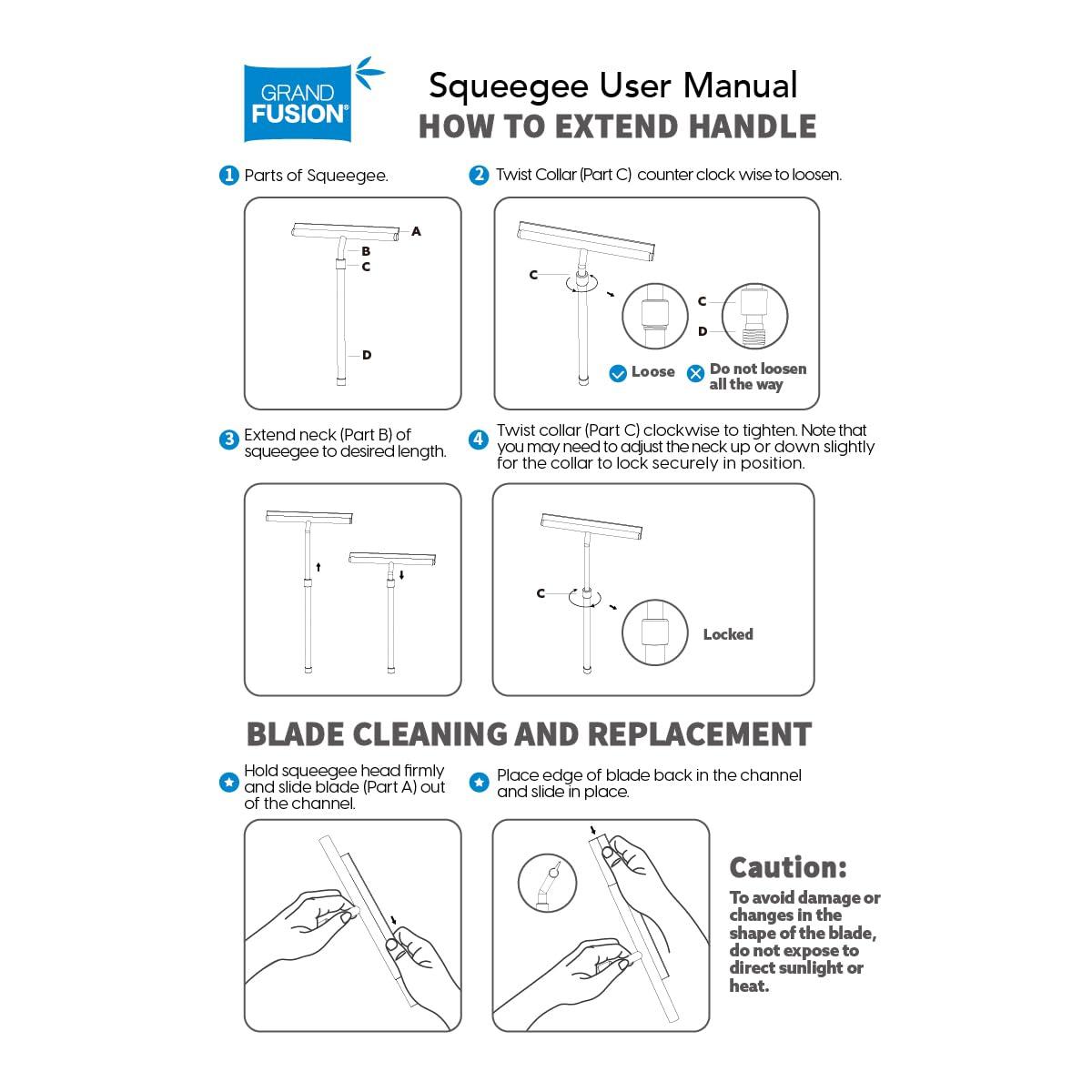 GRAND FUSION®

Squeegee User Manual
HOW TO EXTEND HANDLE

1 Parts of Squeegee.

A
B
C
D

2 Twist Collar (Part C) counter clock wise to loosen.

C
C
D
Loose
Do not loosen all the way

3 Extend neck (Part B) of squeegee to desired length.

4 Twist collar (Part C) clockwise to tighten. Note that you may need to adjust the neck up or down slightly for the collar to lock securely in position.

C
Locked

BLADE CLEANING AND REPLACEMENT

Hold squeegee head firmly and slide blade (Part A) out of the channel.

Place edge of blade back in the channel and slide in place.

Caution:
To avoid damage or changes in the shape of the blade, do not expose to direct sunlight or heat.