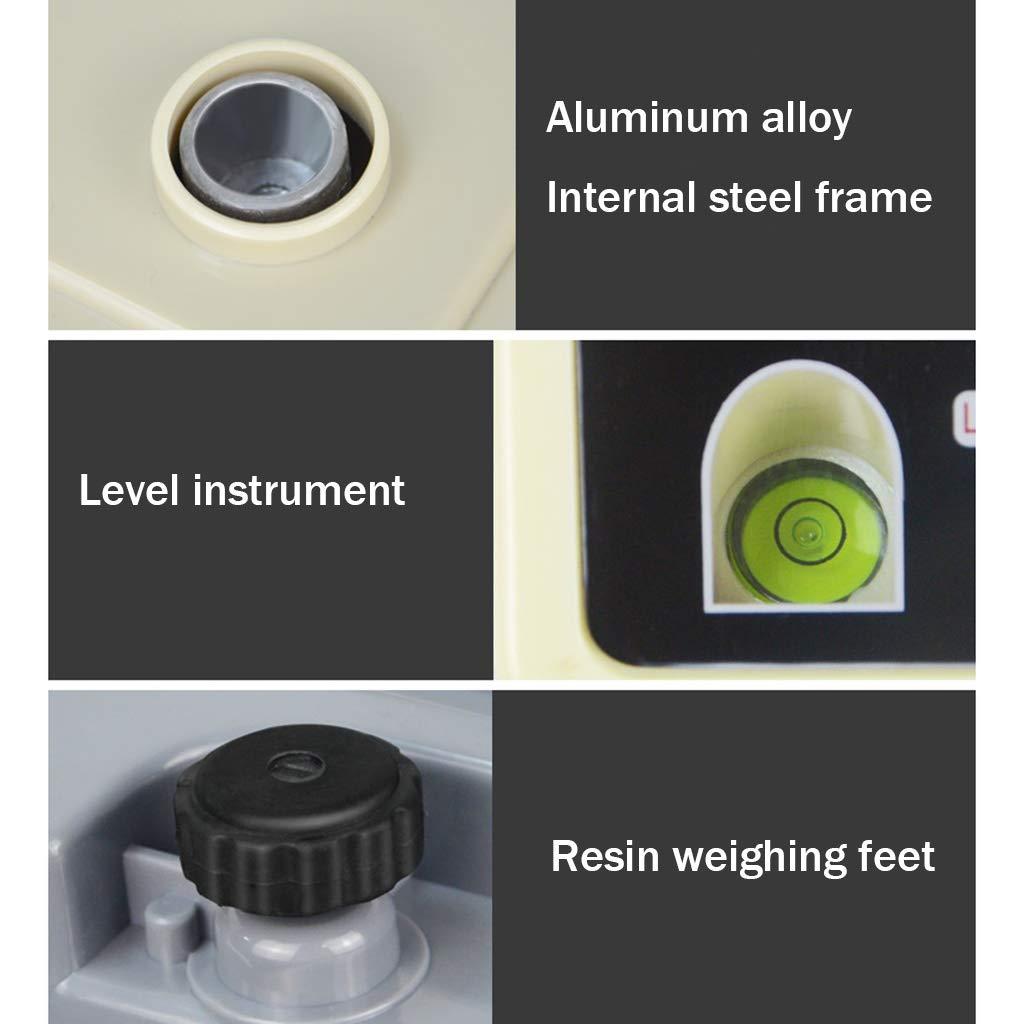 Aluminum alloy
Internal steel frame

Level instrument

Resin weighing feet