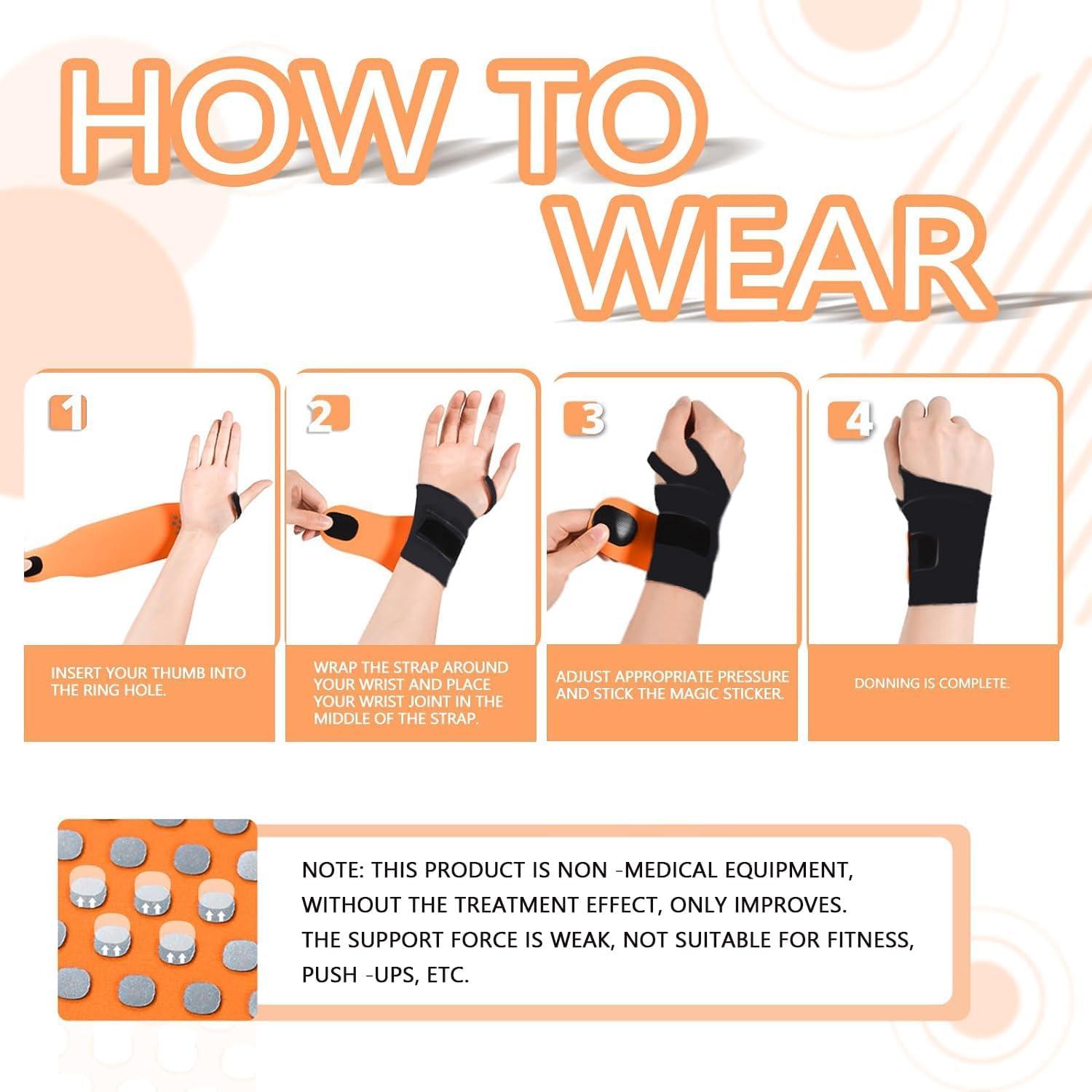 HOW TO WEAR

1

INSERT YOUR THUMB INTO THE RING HOLE.

2

WRAP THE STRAP AROUND YOUR WRIST AND PLACE YOUR WRIST JOINT IN THE MIDDLE OF THE STRAP.

3

ADJUST APPROPRIATE PRESSURE AND STICK THE MAGIC STICKER.

4

DONNING IS COMPLETE.

NOTE: THIS PRODUCT IS NON -MEDICAL EQUIPMENT, WITHOUT THE TREATMENT EFFECT, ONLY IMPROVES.
THE SUPPORT FORCE IS WEAK, NOT SUITABLE FOR FITNESS, PUSH -UPS, ETC.