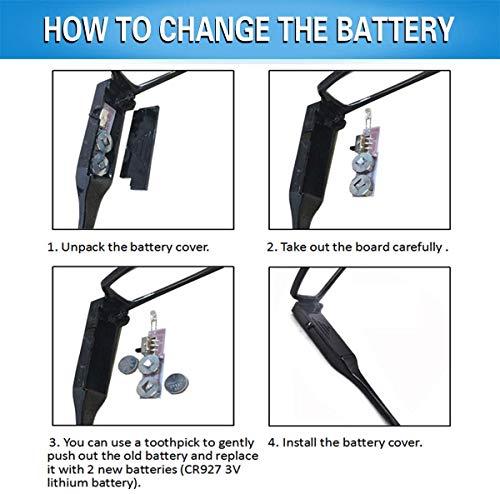 HOW TO CHANGE THE BATTERY

1. Unpack the battery cover.

2. Take out the board carefully .

3. You can use a toothpick to gently push out the old battery and replace it with 2 new batteries (CR927 3V lithium battery).

4. Install the battery cover.