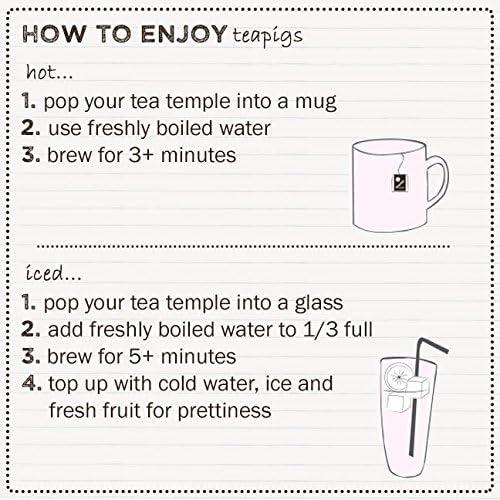 HOW TO ENJOY teapigs

hot...

1. pop your tea temple into a mug
2. use freshly boiled water
3. brew for 3+ minutes

iced...

1. pop your tea temple into a glass
2. add freshly boiled water to 1/3 full
3. brew for 5+ minutes
4. top up with cold water, ice and fresh fruit for prettiness