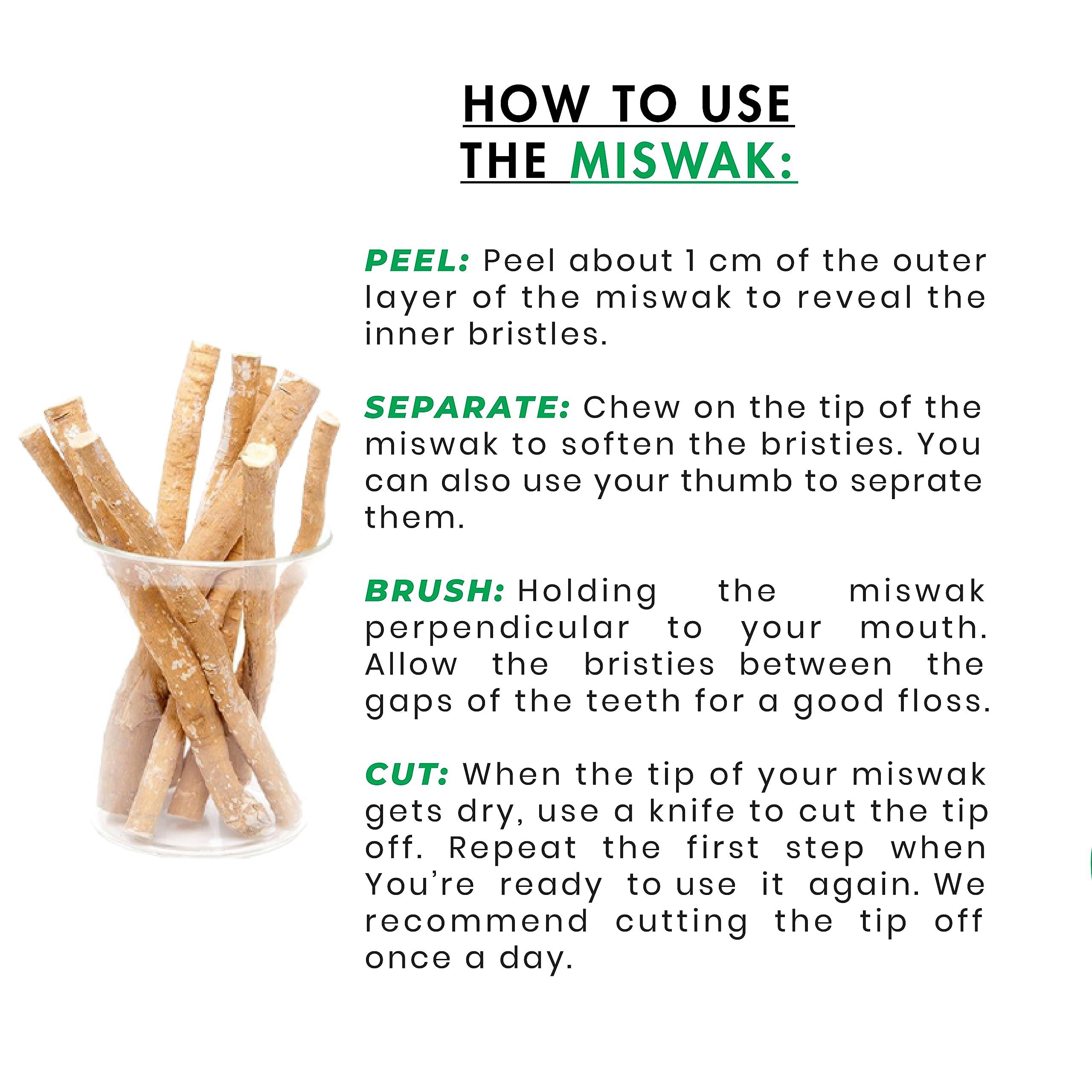 HOW TO USE THE MISWAK:

PEEL: Peel about 1 cm of the outer layer of the miswak to reveal the inner bristles.

SEPARATE: Chew on the tip of the miswak to soften the bristies. You can also use your thumb to seprate them.

BRUSH: Holding the miswak perpendicular to your mouth. Allow the bristies between the gaps of the teeth for a good floss.

CUT: When the tip of your miswak gets dry, use a knife to cut the tip off. Repeat the first step when You're ready to use it again. We recommend cutting the tip off once a day.