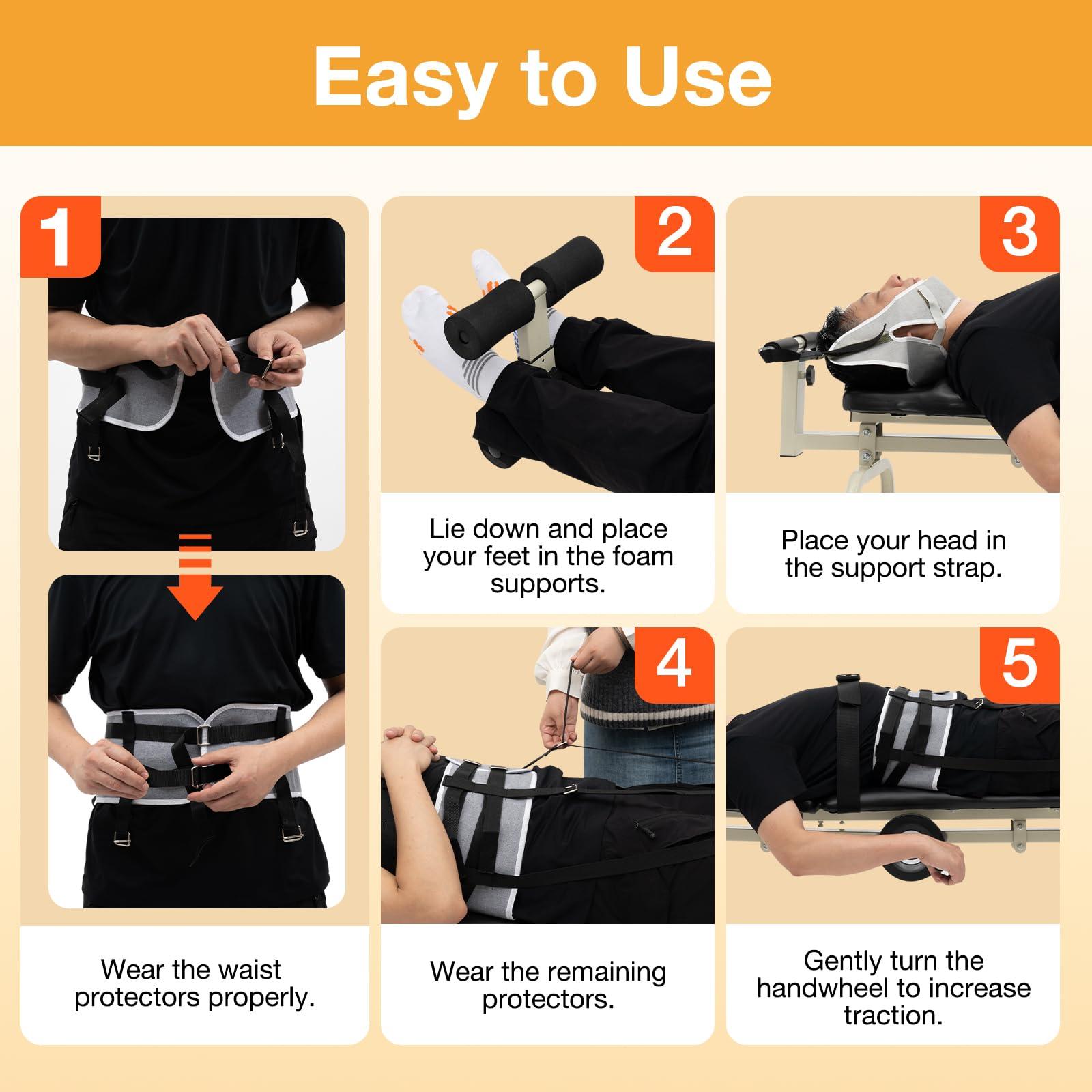 Easy to Use

1

Wear the waist protectors properly.

2

Lie down and place your feet in the foam supports.

3

Place your head in the support strap.

4

Wear the remaining protectors.

5

Gently turn the handwheel to increase traction.