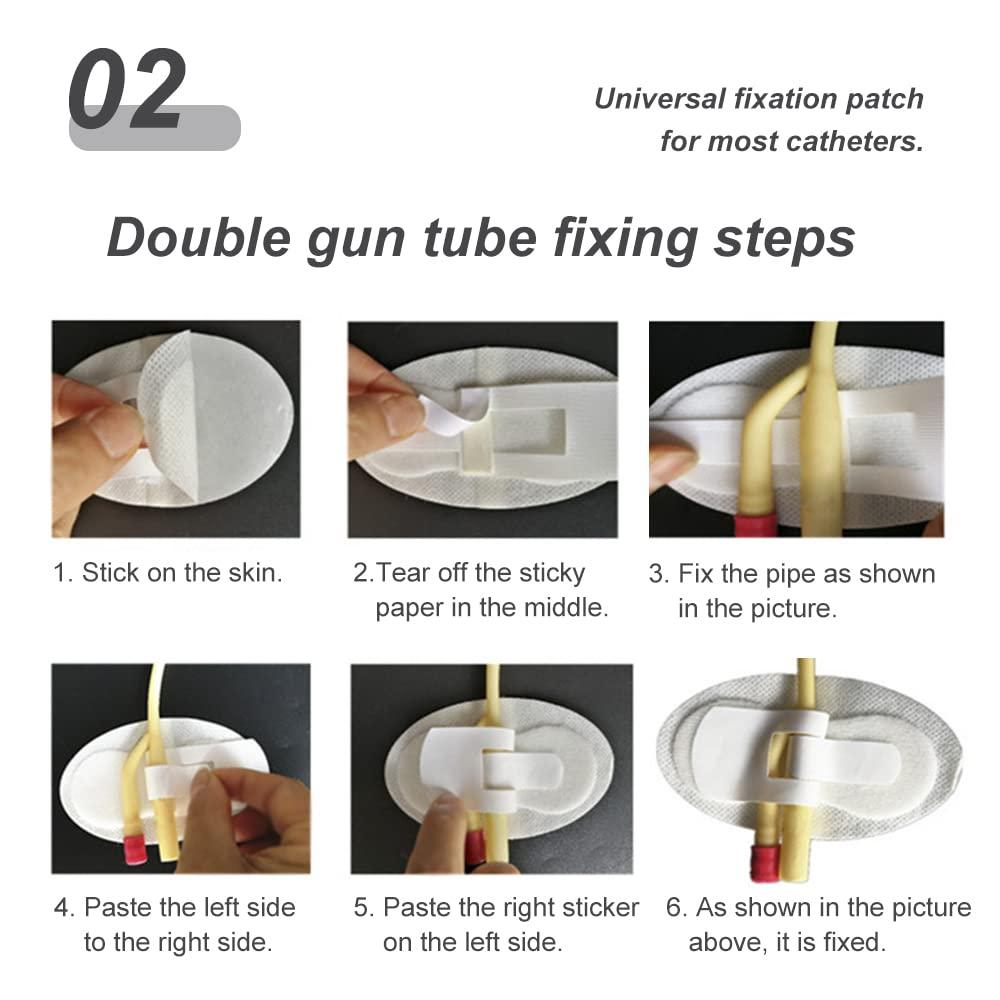 02

Universal fixation patch for most catheters.

Double gun tube fixing steps

1. Stick on the skin.

2.Tear off the sticky paper in the middle.

3. Fix the pipe as shown in the picture.

4. Paste the left side to the right side.

5. Paste the right sticker on the left side.

6. As shown in the picture above, it is fixed.