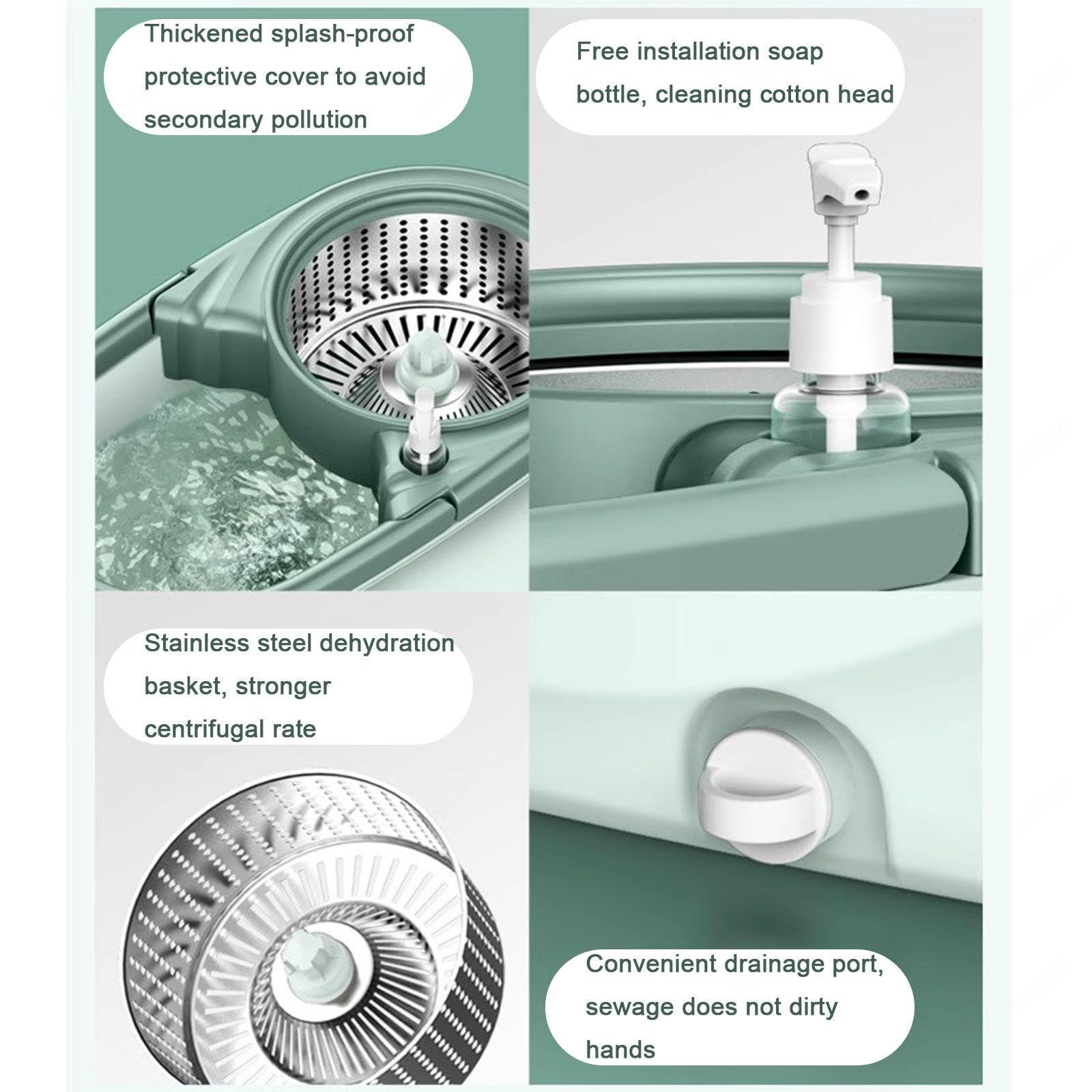 Thickened splash-proof protective cover to avoid secondary pollution

Free installation soap bottle, cleaning cotton head

Stainless steel dehydration basket, stronger centrifugal rate

Convenient drainage port, sewage does not dirty hands