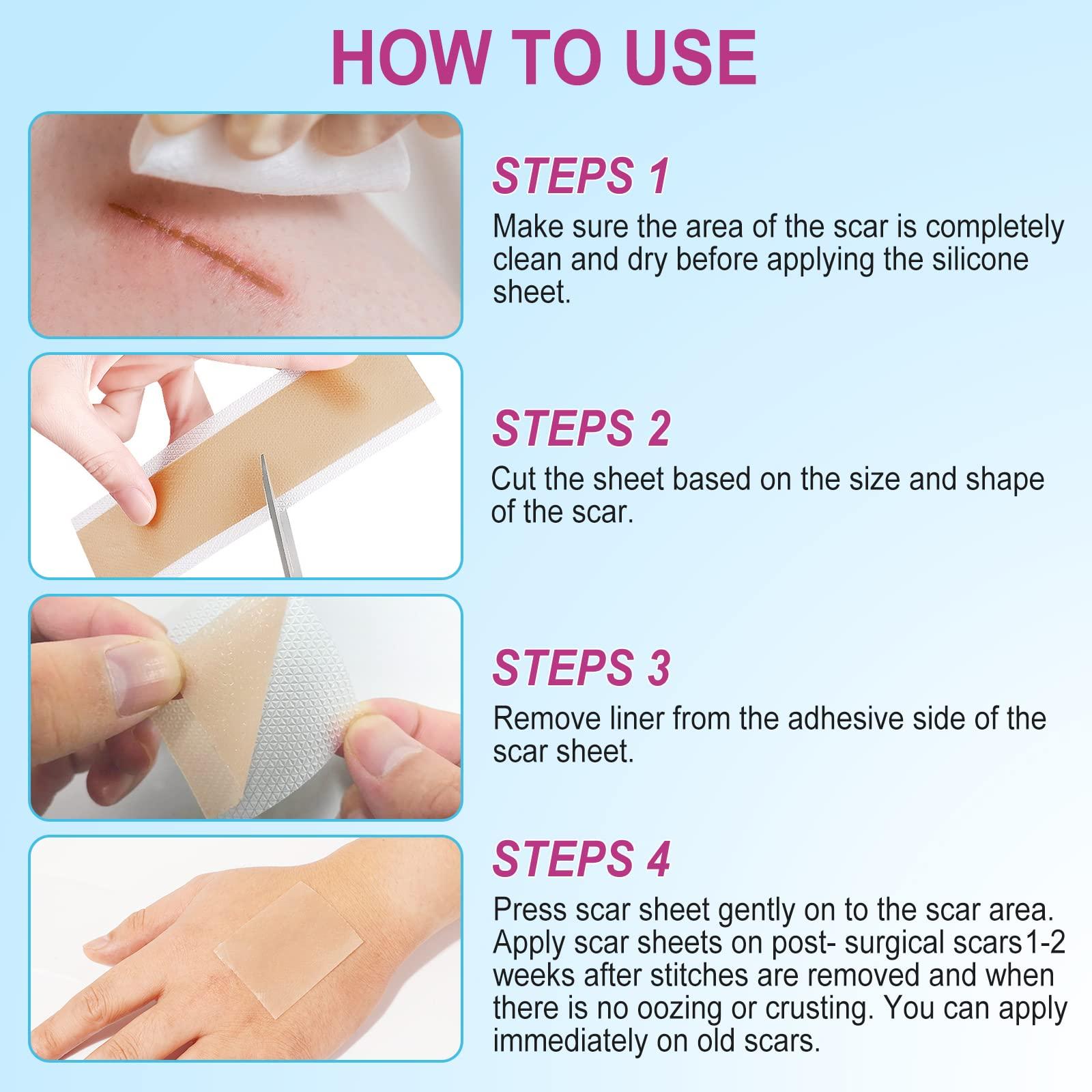 HOW TO USE

STEPS 1
Make sure the area of the scar is completely clean and dry before applying the silicone sheet.

STEPS 2
Cut the sheet based on the size and shape of the scar.

STEPS 3
Remove liner from the adhesive side of the scar sheet.

STEPS 4
Press scar sheet gently on to the scar area. Apply scar sheets on post- surgical scars 1-2 weeks after stitches are removed and when there is no oozing or crusting. You can apply immediately on old scars.