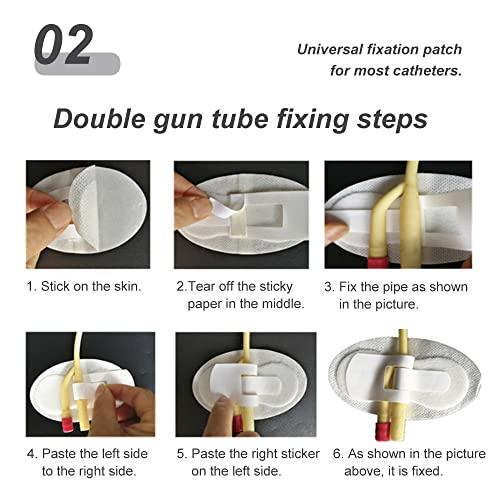 02

Universal fixation patch for most catheters.

Double gun tube fixing steps

1. Stick on the skin.

2.Tear off the sticky paper in the middle.

3. Fix the pipe as shown in the picture.

4. Paste the left side to the right side.

5. Paste the right sticker on the left side.

6. As shown in the picture above, it is fixed.