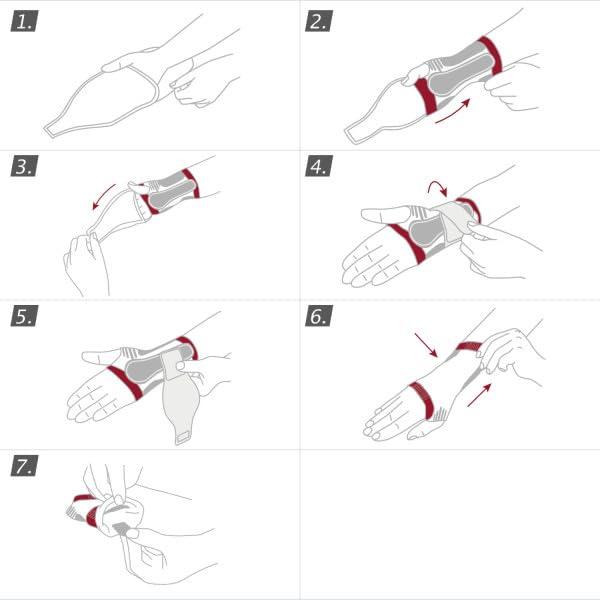 1.

2.

3.

4.

5.

6.

7.