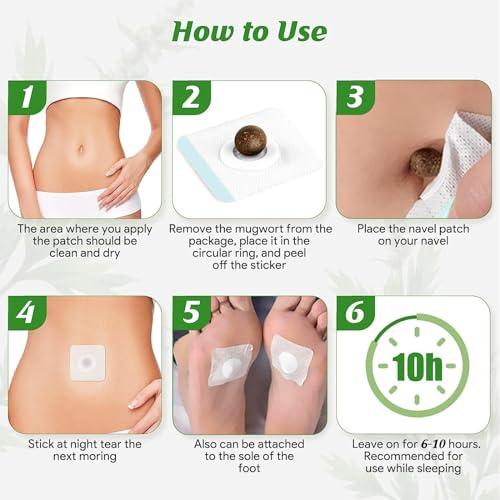 How to Use

1

The area where you apply the patch should be clean and dry

2

Remove the mugwort from the package, place it in the circular ring, and peel off the sticker

3

Place the navel patch on your navel

4

Stick at night tear the next moring

5

Also can be attached to the sole of the foot

6

10h

Leave on for 6-10 hours. Recommended for use while sleeping