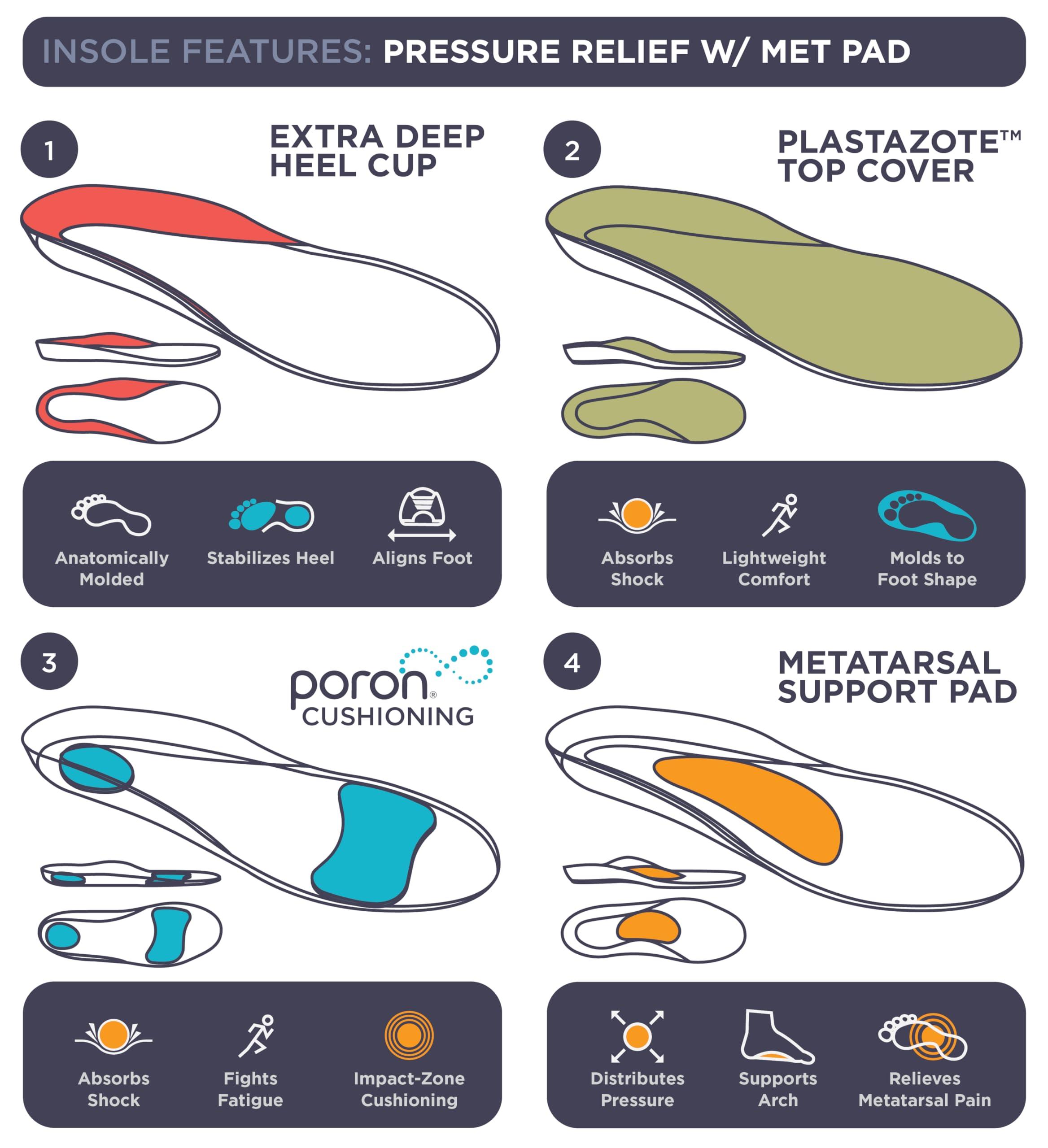 INSOLE FEATURES: PRESSURE RELIEF W/ MET PAD

1

EXTRA DEEP HEEL CUP

Anatomically Molded

Stabilizes Heel

Aligns Foot

2

PLASTAZOTE™ TOP COVER

Absorbs Shock

Lightweight Comfort

Molds to Foot Shape

3

poron® CUSHIONING

Absorbs Shock

Fights Fatigue

Impact-Zone Cushioning

4

METATARSAL SUPPORT PAD

Distributes Pressure

Supports Arch

Relieves Metatarsal Pain