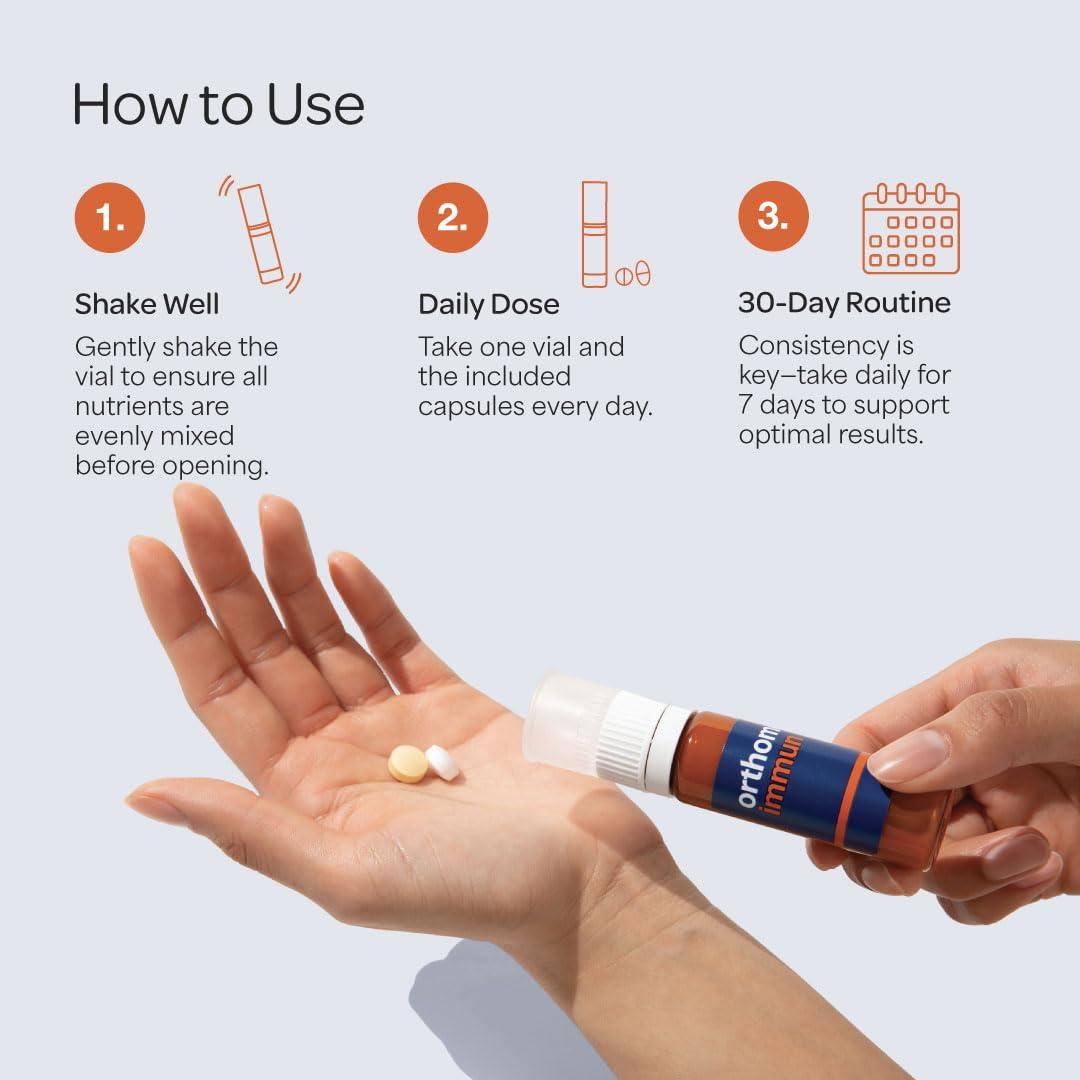 How to Use

1.

Shake Well

Gently shake the vial to ensure all nutrients are evenly mixed before opening.

2.

Daily Dose

Take one vial and the included capsules every day.

3.

30-Day Routine

Consistency is key—take daily for 7 days to support optimal results.

orthom
immun