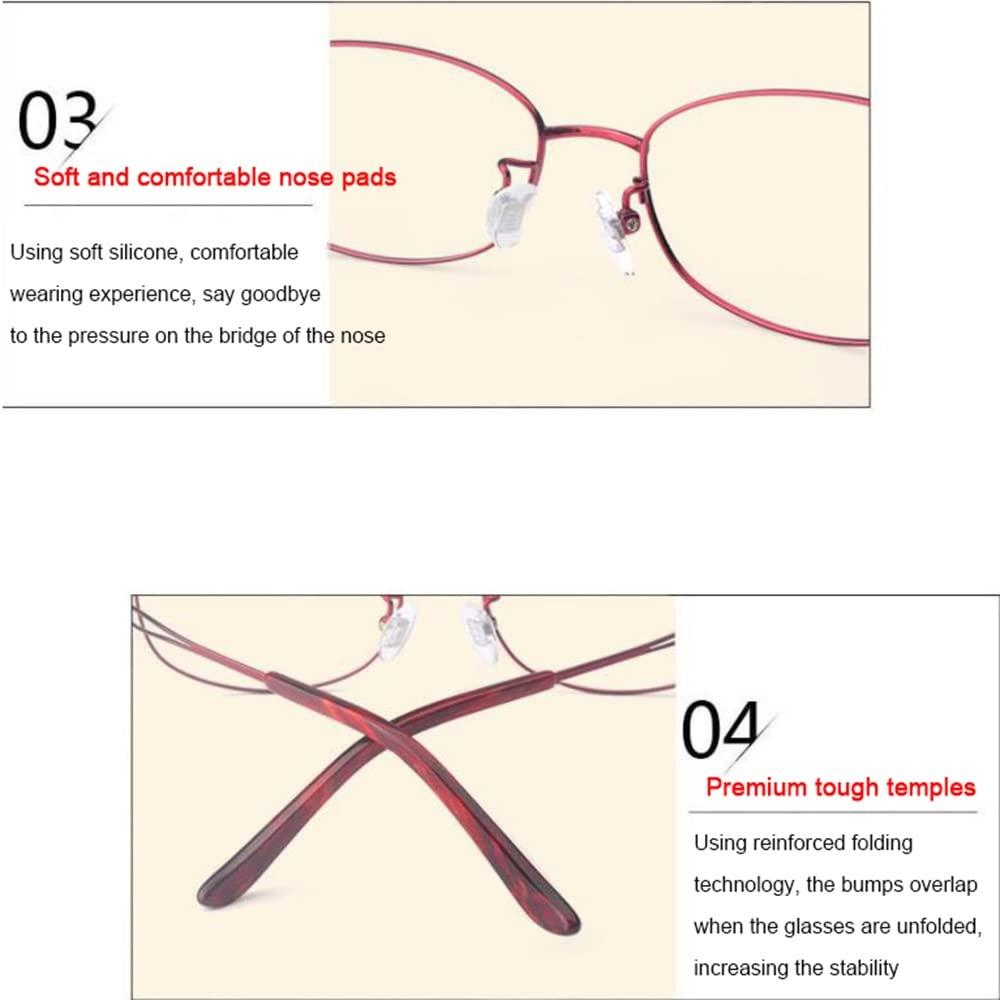 03
Soft and comfortable nose pads

Using soft silicone, comfortable wearing experience, say goodbye to the pressure on the bridge of the nose

04
Premium tough temples

Using reinforced folding technology, the bumps overlap when the glasses are unfolded, increasing the stability