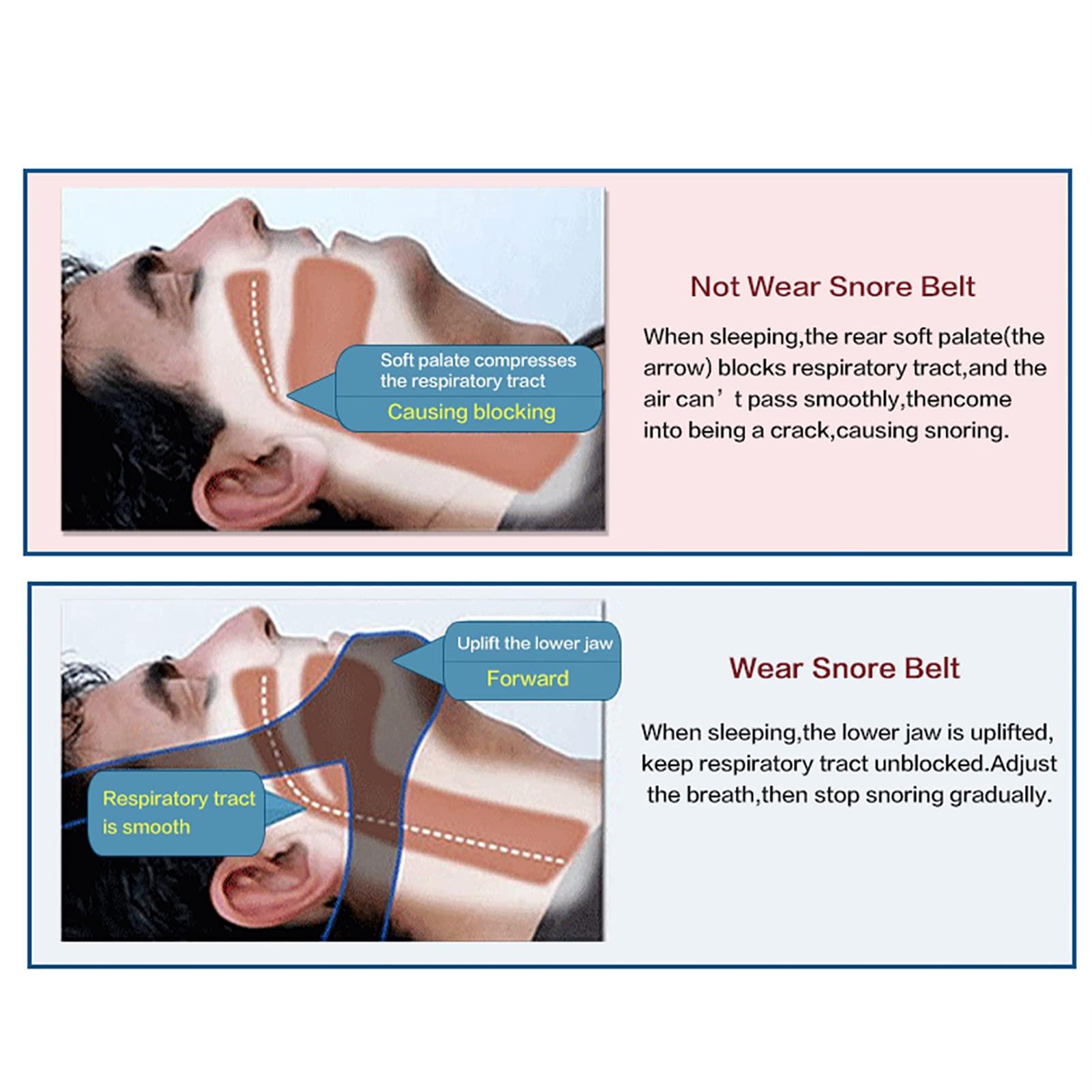 Soft palate compresses the respiratory tract

Causing blocking

Not Wear Snore Belt

When sleeping,the rear soft palate(the arrow) blocks respiratory tract,and the air can’t pass smoothly,thencome into being a crack,causing snoring.

Uplift the lower jaw

Forward

Respiratory tract is smooth

Wear Snore Belt

When sleeping,the lower jaw is uplifted, keep respiratory tract unblocked.Adjust the breath,then stop snoring gradually.