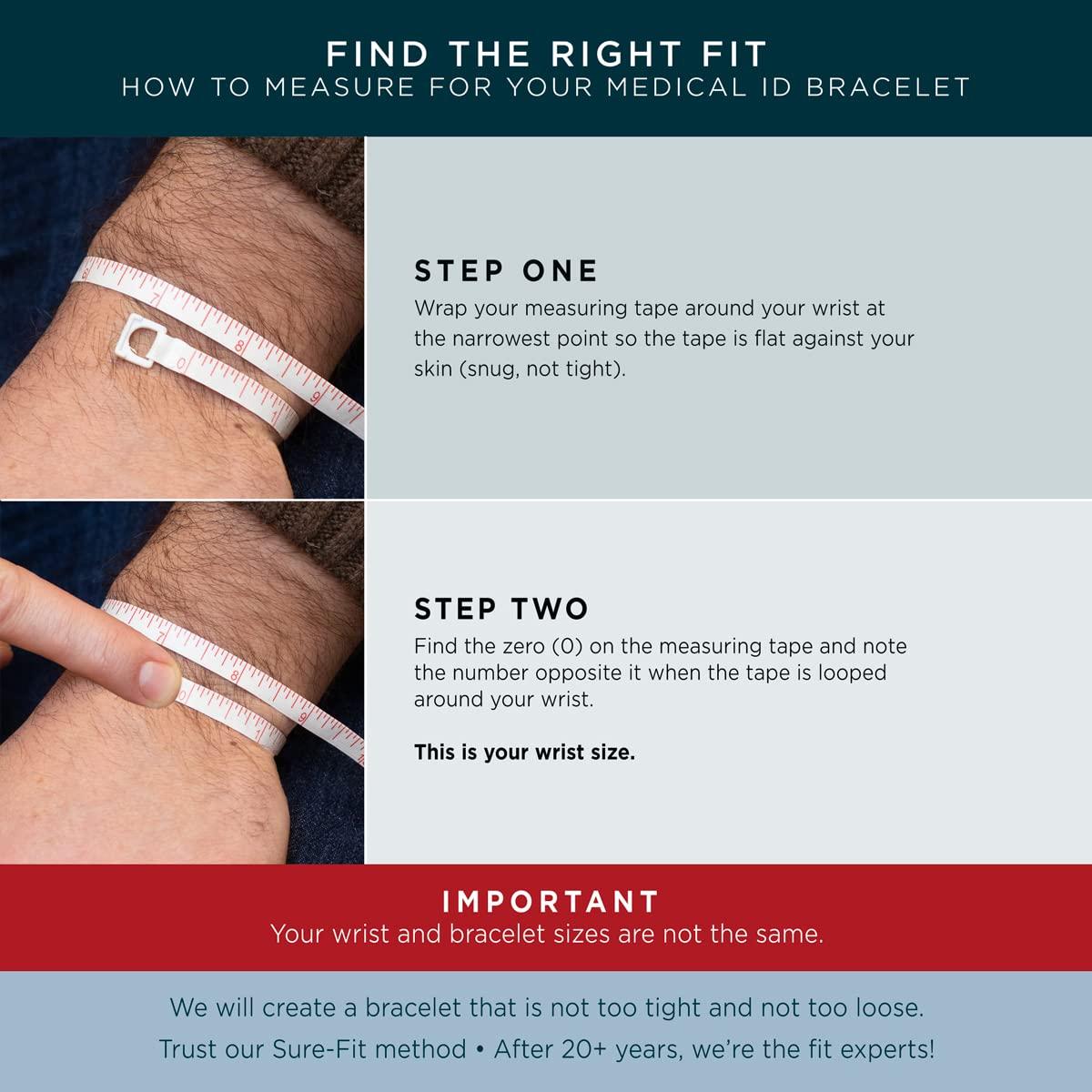 FIND THE RIGHT FIT
HOW TO MEASURE FOR YOUR MEDICAL ID BRACELET

STEP ONE
Wrap your measuring tape around your wrist at the narrowest point so the tape is flat against your skin (snug, not tight).

STEP TWO
Find the zero (0) on the measuring tape and note the number opposite it when the tape is looped around your wrist.

This is your wrist size.

IMPORTANT
Your wrist and bracelet sizes are not the same.

We will create a bracelet that is not too tight and not too loose.
Trust our Sure-Fit method • After 20+ years, we're the fit experts!