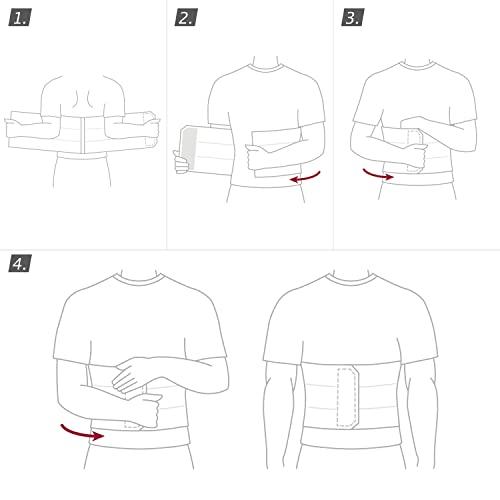 1.

2.

3.

4.