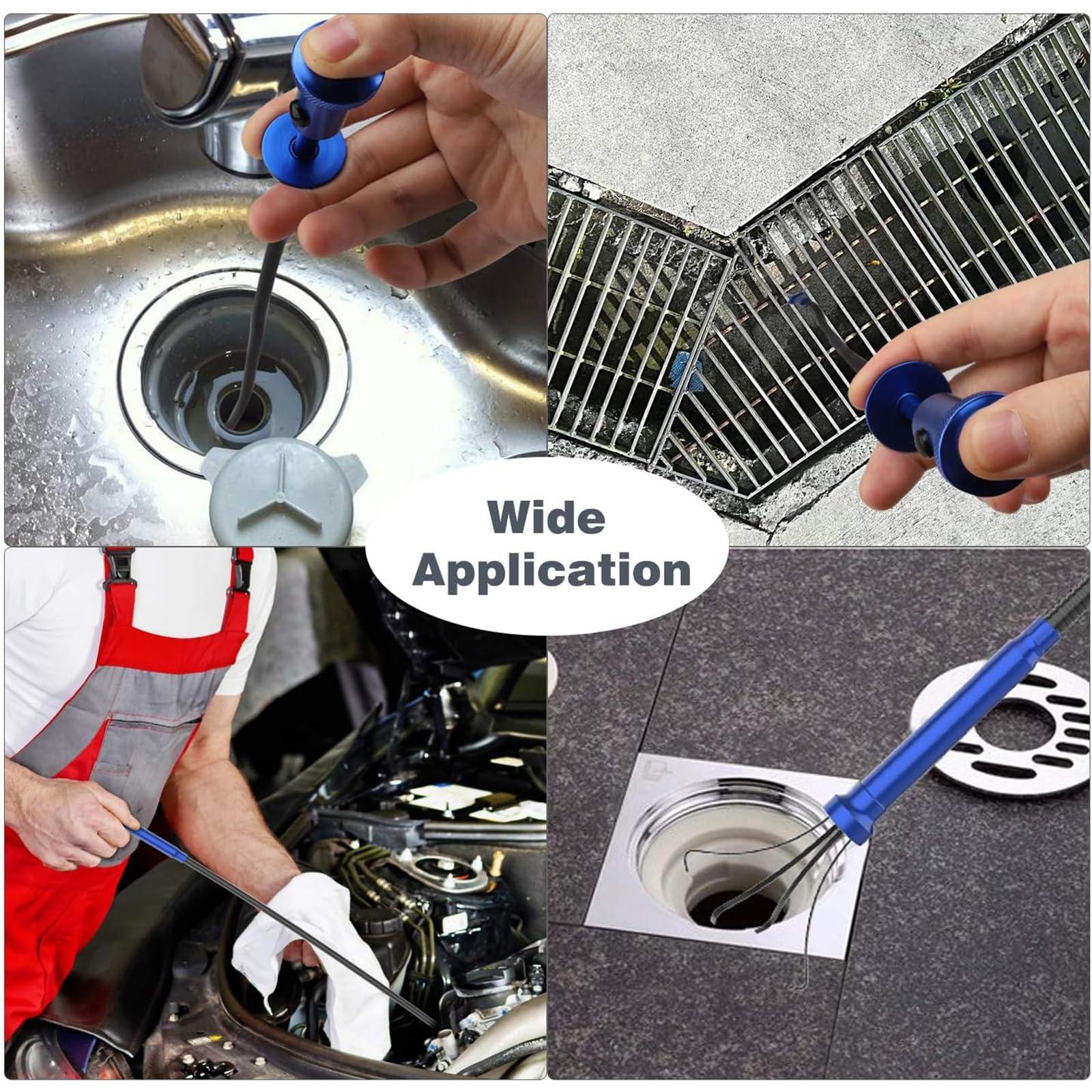 Wide
Application