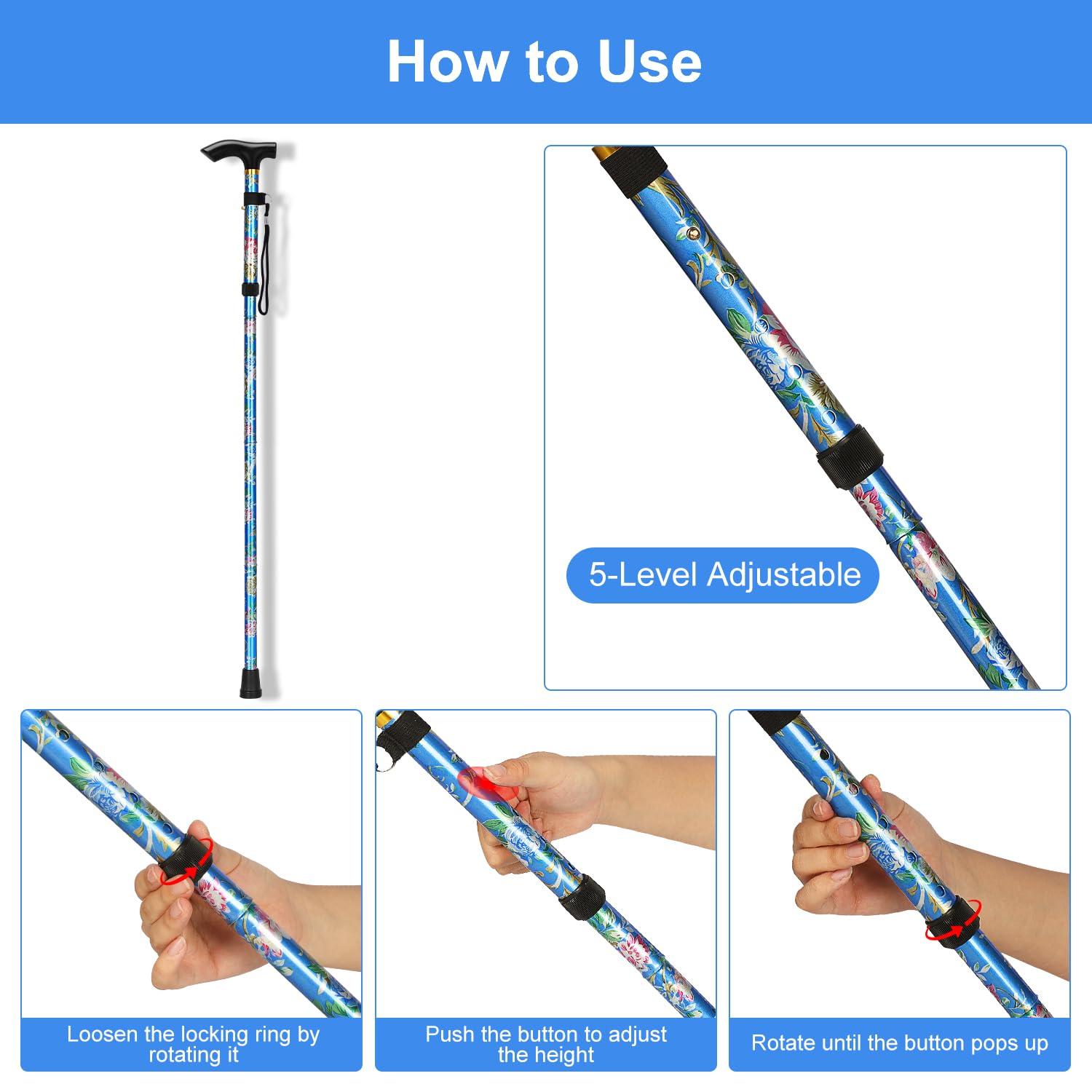 How to Use

5-Level Adjustable

Loosen the locking ring by rotating it

Push the button to adjust the height

Rotate until the button pops up