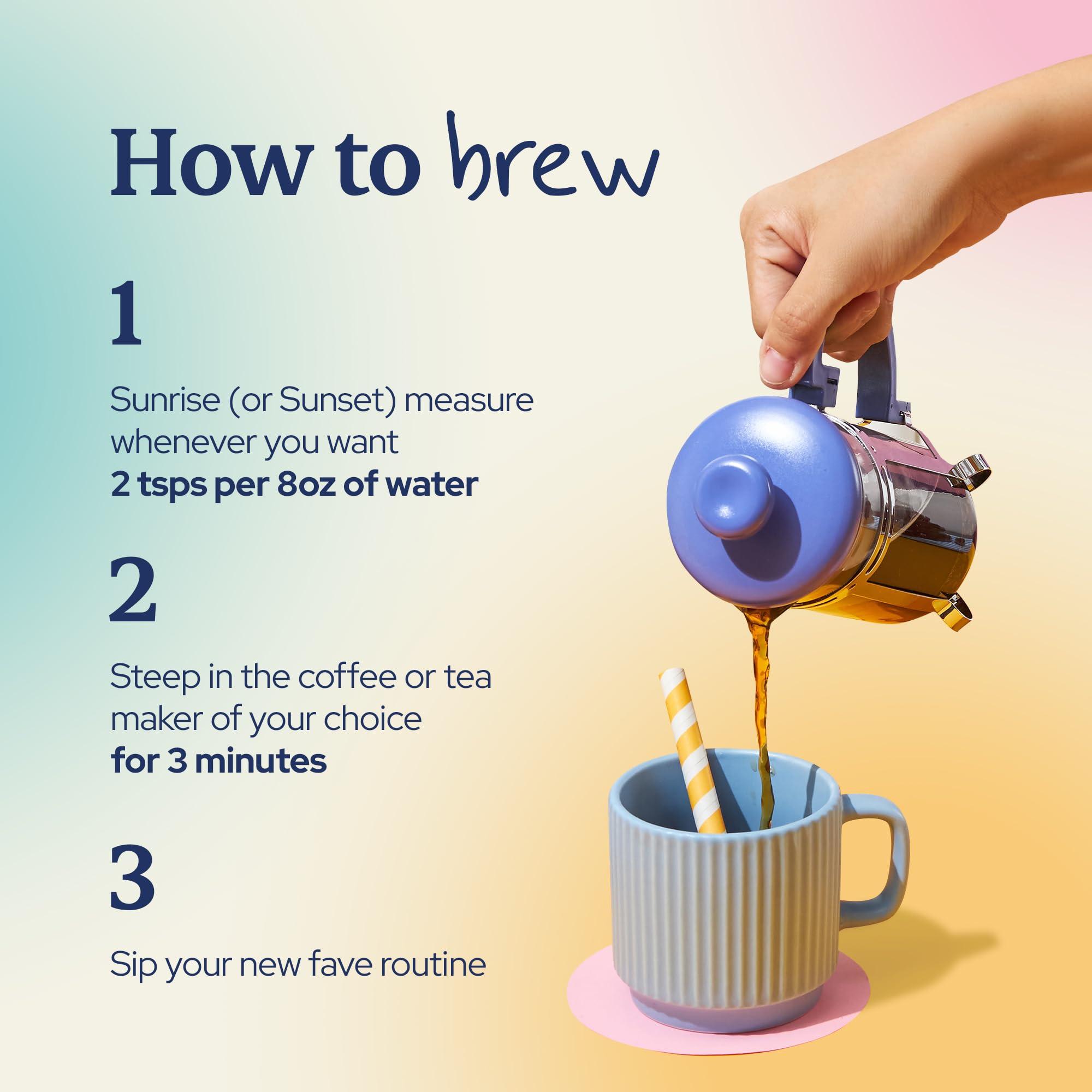 How to brew

1

Sunrise (or Sunset) measure whenever you want
**2 tsps per 8oz of water**

2

Steep in the coffee or tea maker of your choice
**for 3 minutes**

3

Sip your new fave routine