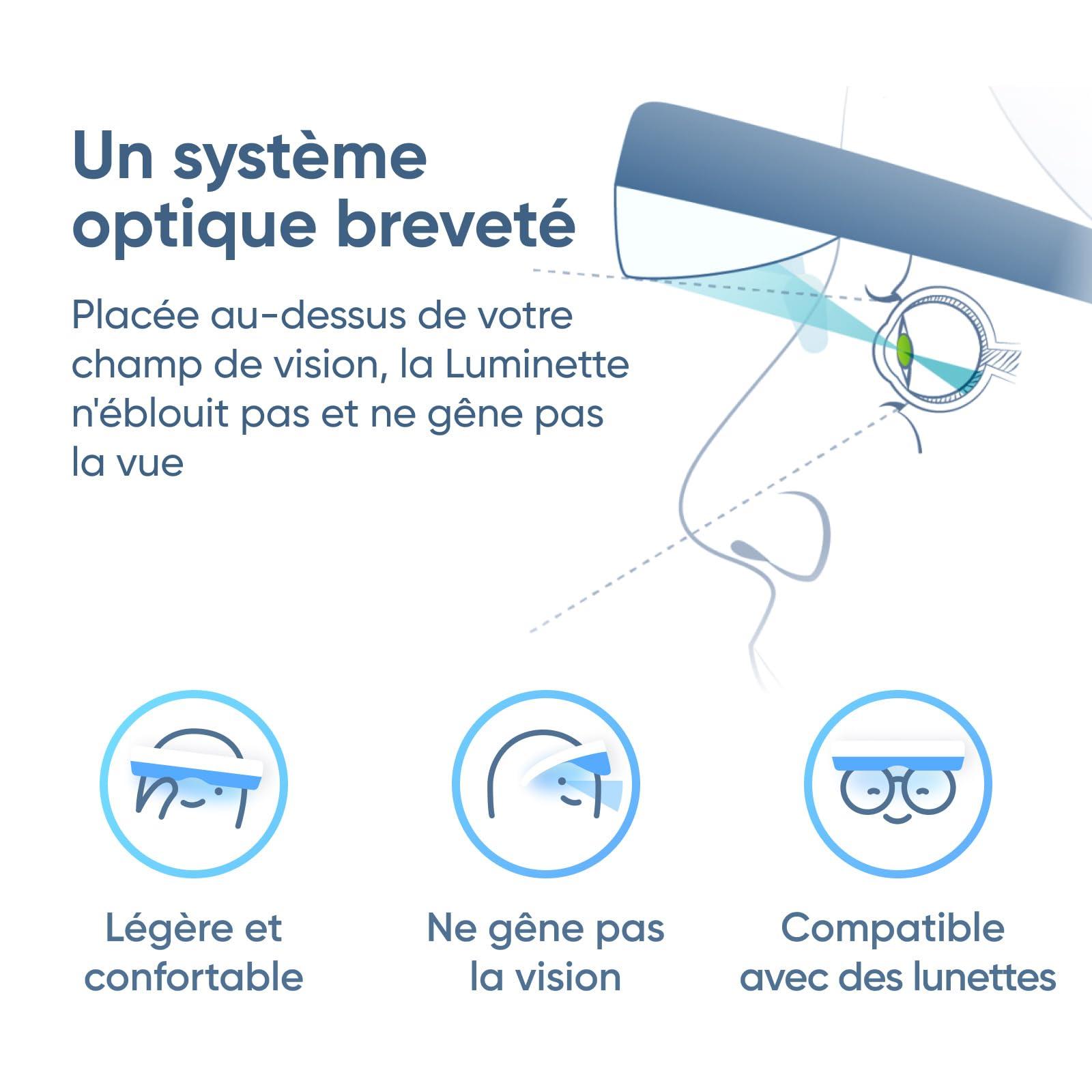 Un système optique breveté

Placée au-dessus de votre champ de vision, la Luminette n'éblouit pas et ne gêne pas la vue

Légère et confortable

Ne gêne pas la vision

Compatible avec des lunettes