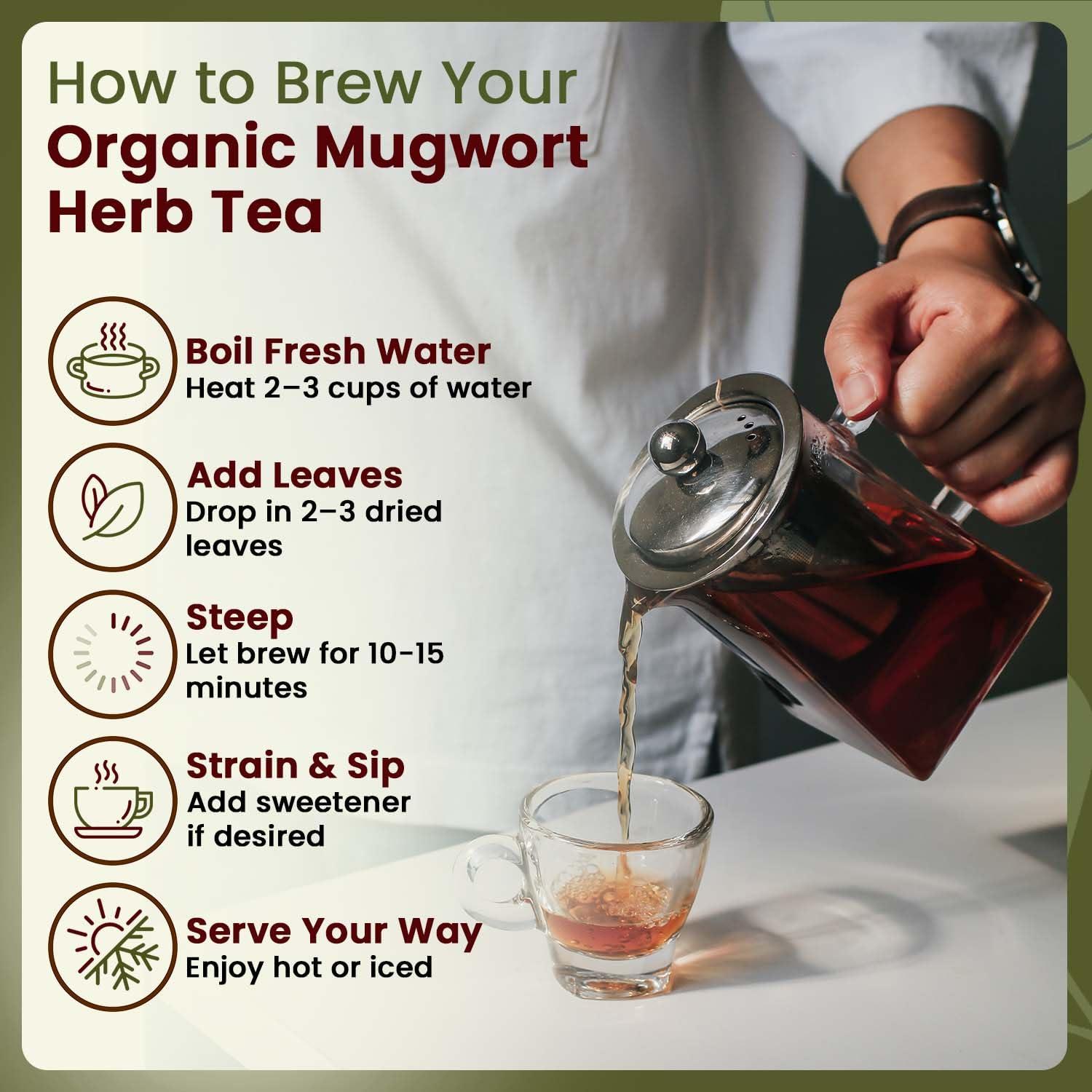 How to Brew Your
Organic Mugwort Herb Tea

Boil Fresh Water
Heat 2–3 cups of water

Add Leaves
Drop in 2–3 dried leaves

Steep
Let brew for 10-15 minutes

Strain & Sip
Add sweetener if desired

Serve Your Way
Enjoy hot or iced