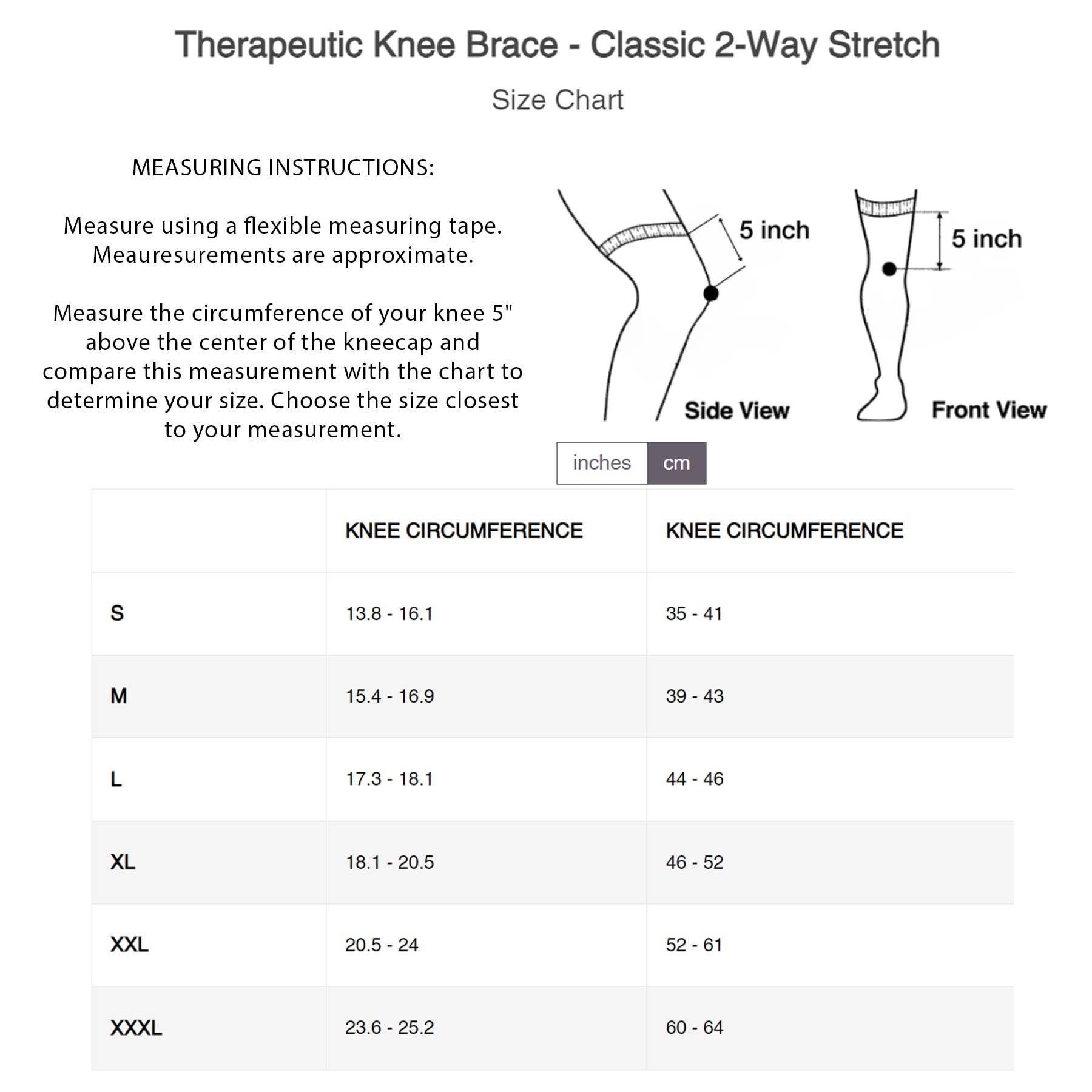 Therapeutic Knee Brace - Classic 2-Way Stretch

Size Chart

MEASURING INSTRUCTIONS:

Measure using a flexible measuring tape. Meauresurements are approximate.

Measure the circumference of your knee 5" above the center of the kneecap and compare this measurement with the chart to determine your size. Choose the size closest to your measurement.

5 inch

Side View

5 inch

Front View

inches cm

| | KNEE CIRCUMFERENCE | KNEE CIRCUMFERENCE |
|---|---|---|
| S | 13.8 - 16.1 | 35 - 41 |
| M | 15.4 - 16.9 | 39 - 43 |
| L | 17.3 - 18.1 | 44 - 46 |
| XL | 18.1 - 20.5 | 46 - 52 |
| XXL | 20.5 - 24 | 52 - 61 |
| XXXL | 23.6 - 25.2 | 60 - 64 |