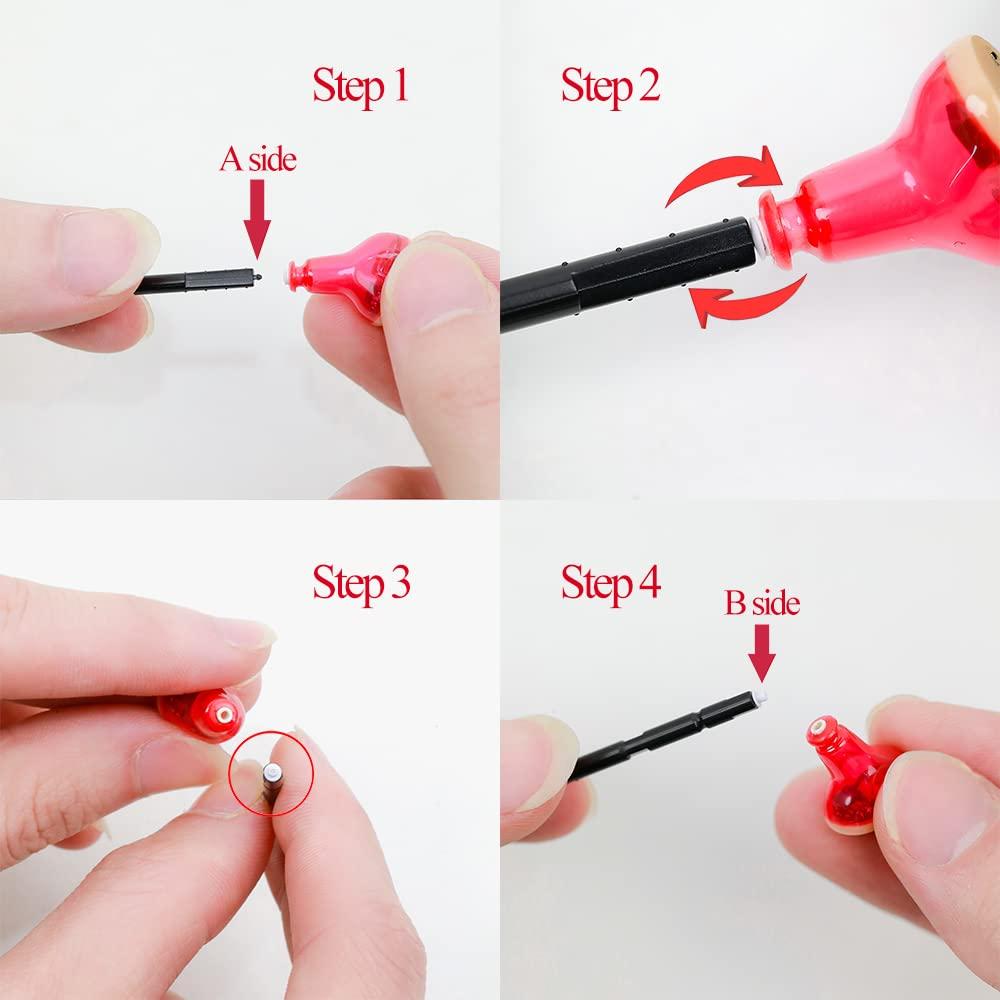 Step 1

A side

Step 2

Step 3

Step 4

B side