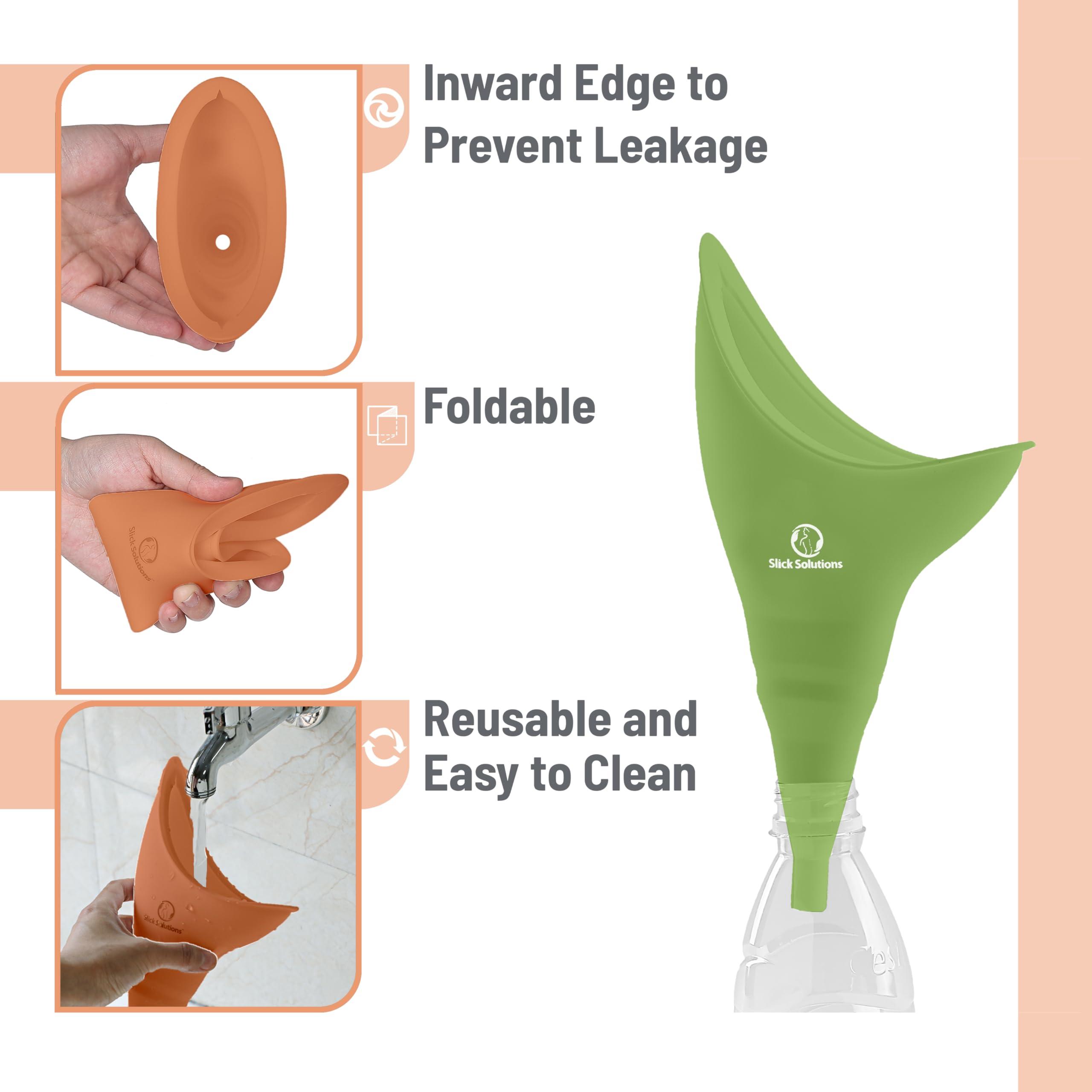 Inward Edge to Prevent Leakage

Foldable

Slick Solutions

Reusable and Easy to Clean

Slick Solutions

Slick Solutions