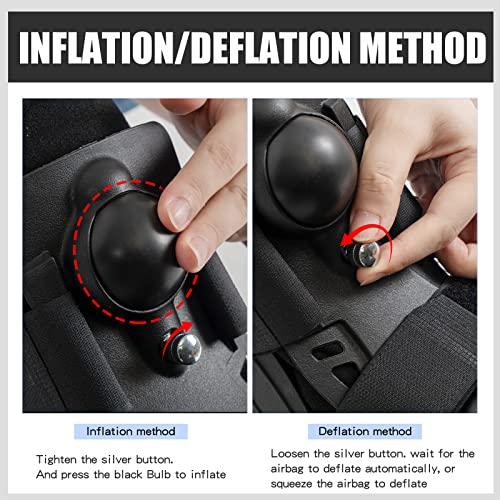 INFLATION/DEFLATION METHOD

Inflation method

Tighten the silver button.
And press the black Bulb to inflate

Deflation method

Loosen the silver button. wait for the airbag to deflate automatically, or squeeze the airbag to deflate