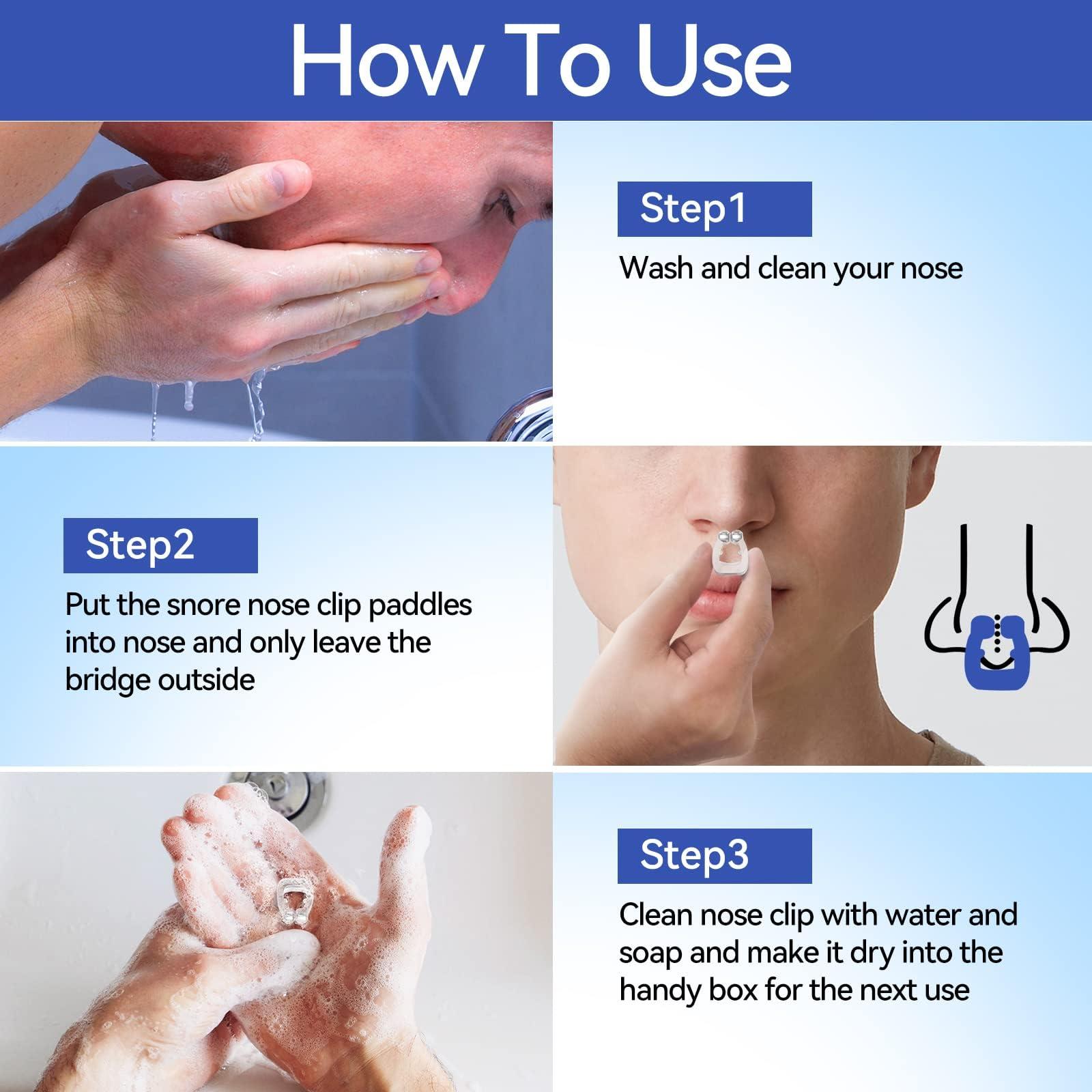 How To Use

Step1

Wash and clean your nose

Step2

Put the snore nose clip paddles into nose and only leave the bridge outside

Step3

Clean nose clip with water and soap and make it dry into the handy box for the next use