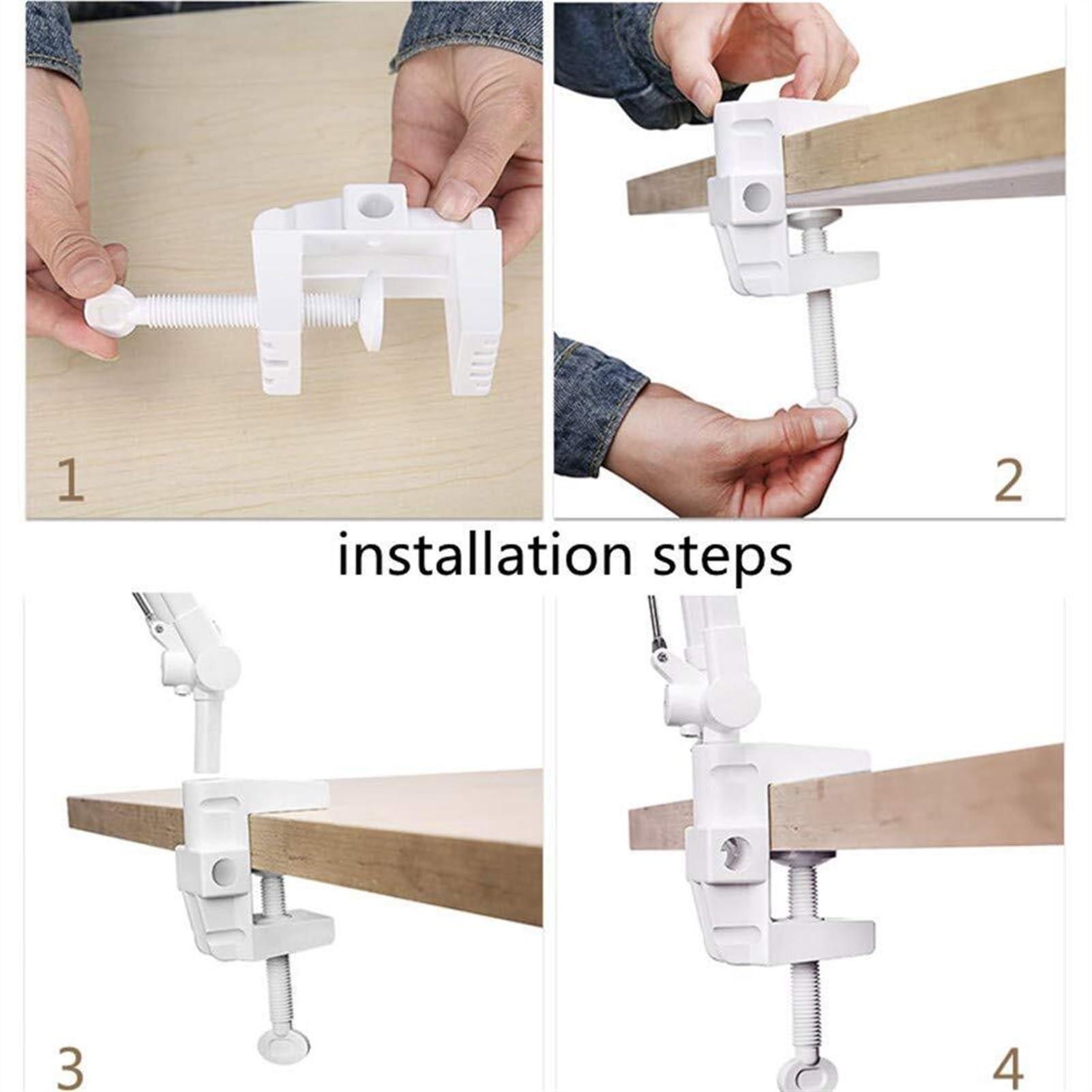 1

2

installation steps

3

4