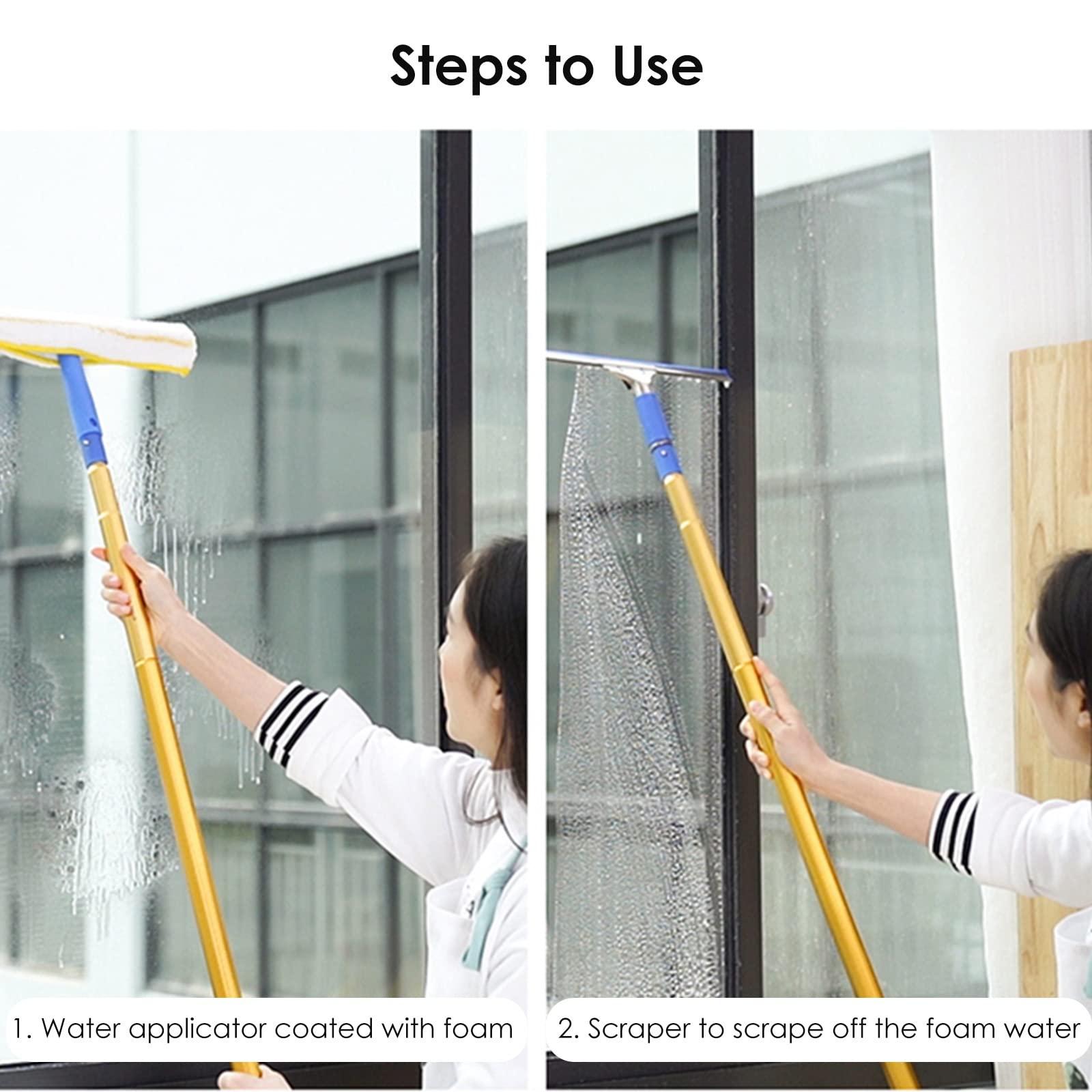 Steps to Use

1. Water applicator coated with foam

2. Scraper to scrape off the foam water