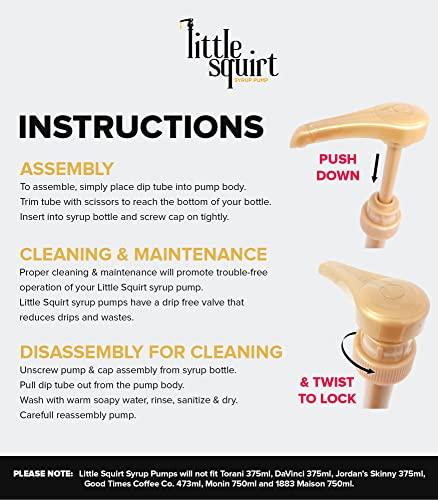 little squirt
SYRUP PUMP

INSTRUCTIONS

ASSEMBLY
To assemble, simply place dip tube into pump body. Trim tube with scissors to reach the bottom of your bottle. Insert into syrup bottle and screw cap on tightly.

CLEANING & MAINTENANCE
Proper cleaning & maintenance will promote trouble-free operation of your Little Squirt syrup pump. Little Squirt syrup pumps have a drip free valve that reduces drips and wastes.

DISASSEMBLY FOR CLEANING
Unscrew pump & cap assembly from syrup bottle. Pull dip tube out from the pump body. Wash with warm soapy water, rinse, sanitize & dry. Carefull reassembly pump.

PUSH DOWN

& TWIST TO LOCK

PLEASE NOTE: Little Squirt Syrup Pumps will not fit Torani 375ml, DaVinci 375ml, Jordan's Skinny 375ml, Good Times Coffee Co. 473ml, Monin 750ml and 1883 Maison 750ml.