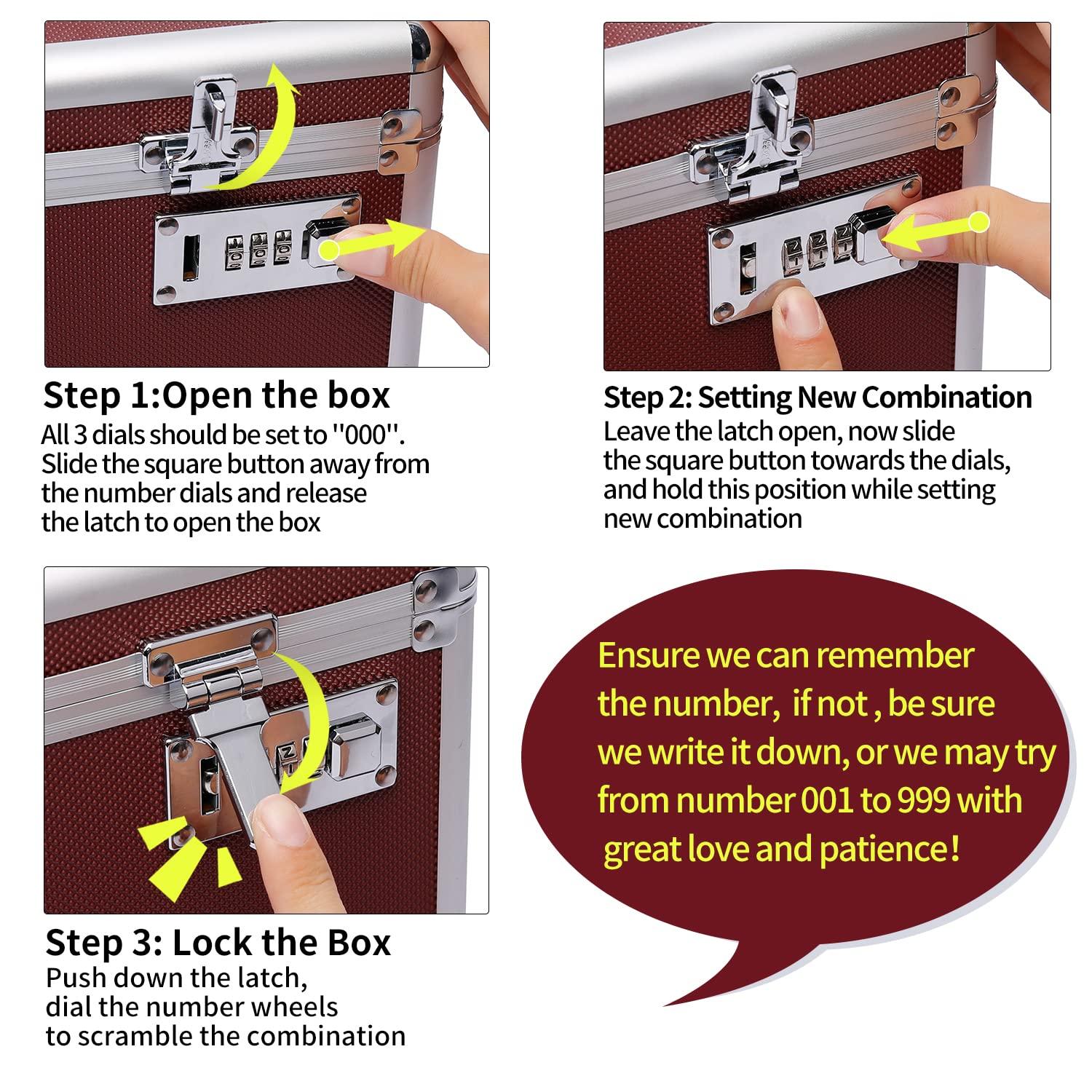 Step 1:Open the box
All 3 dials should be set to "000". Slide the square button away from the number dials and release the latch to open the box

Step 2: Setting New Combination
Leave the latch open, now slide the square button towards the dials, and hold this position while setting new combination

Step 3: Lock the Box
Push down the latch, dial the number wheels to scramble the combination

Ensure we can remember the number, if not , be sure we write it down, or we may try from number 001 to 999 with great love and patience!