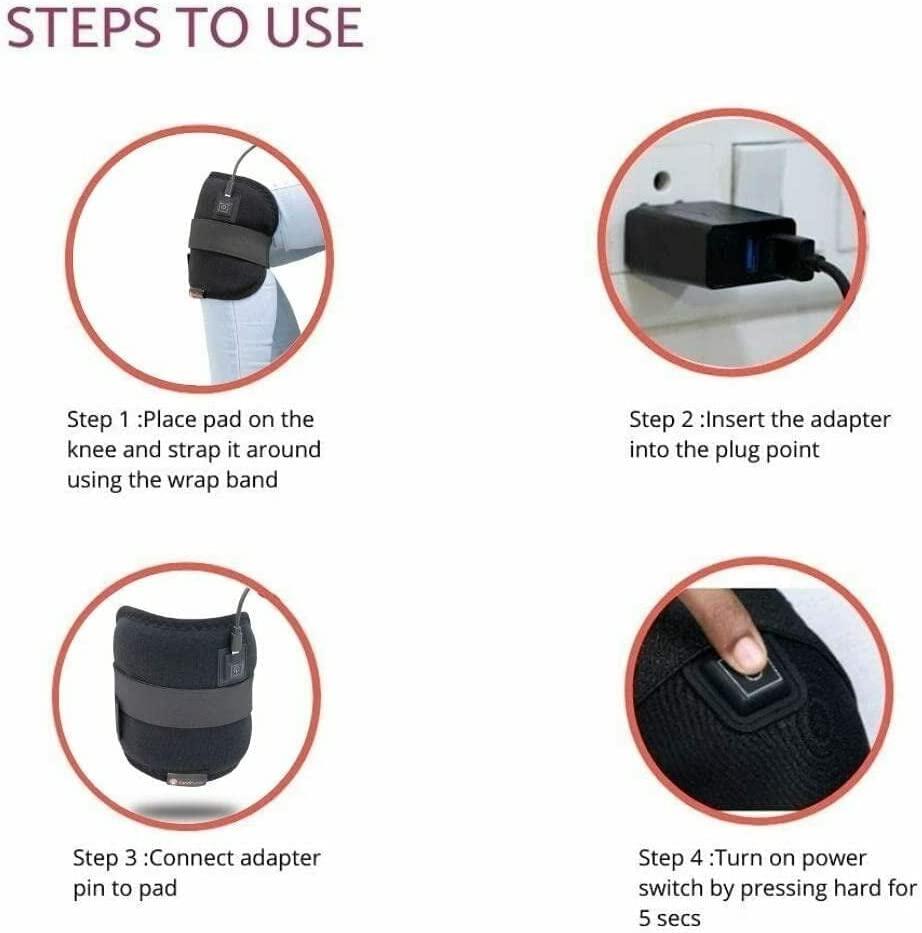 STEPS TO USE

Step 1 :Place pad on the knee and strap it around using the wrap band

Step 2 :Insert the adapter into the plug point

Step 3 :Connect adapter pin to pad

Step 4 :Turn on power switch by pressing hard for 5 secs