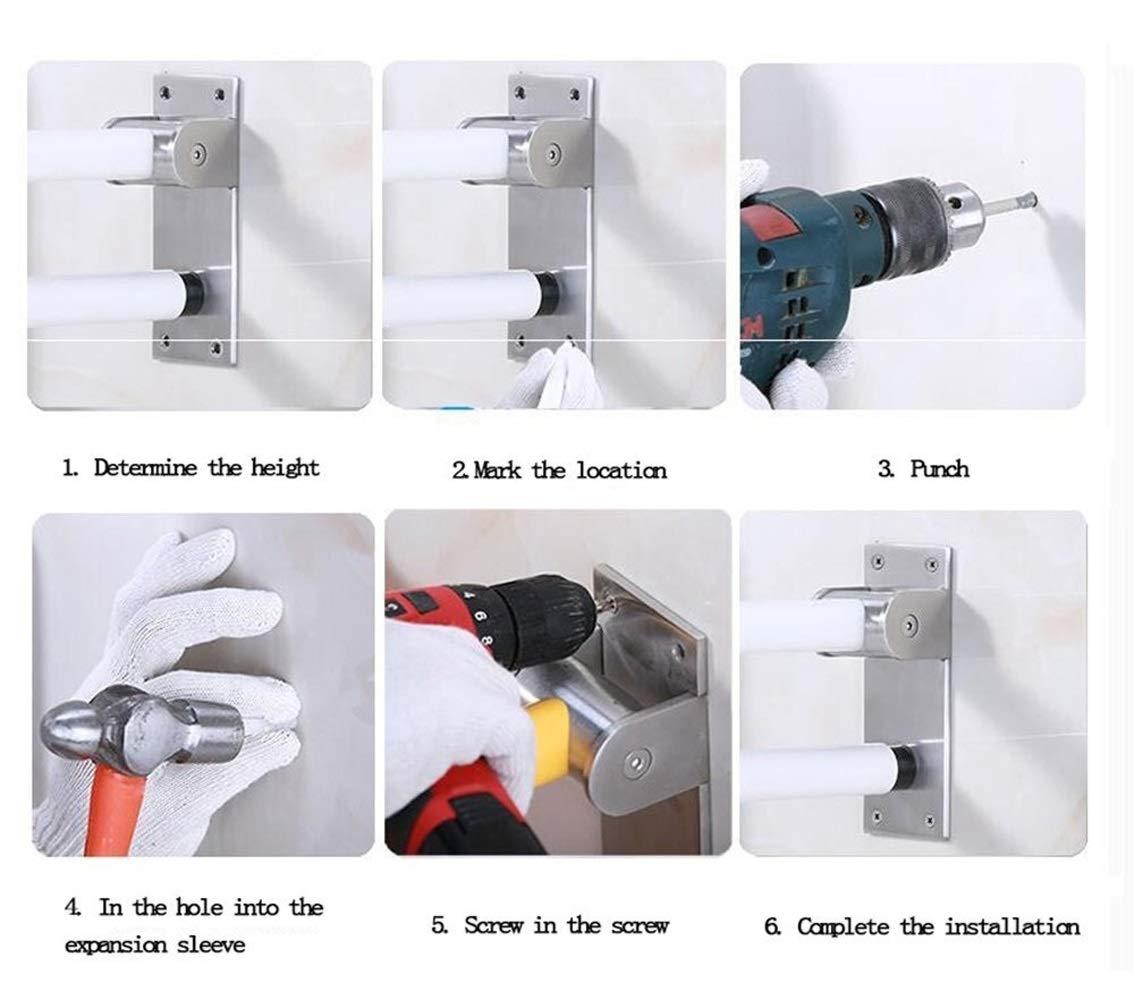 1. Determine the height

2. Mark the location

3. Punch

4. In the hole into the expansion sleeve

5. Screw in the screw

6. Complete the installation