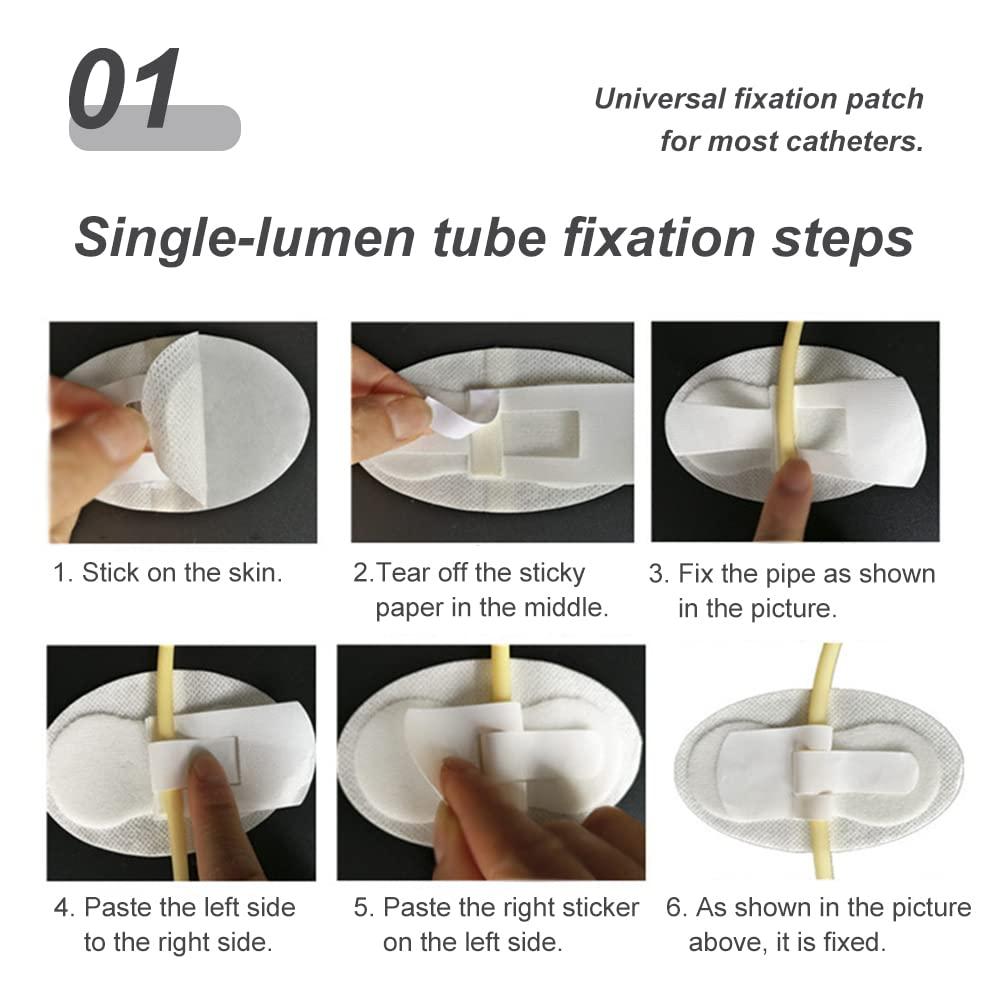 01

Universal fixation patch for most catheters.

Single-lumen tube fixation steps

1. Stick on the skin.

2.Tear off the sticky paper in the middle.

3. Fix the pipe as shown in the picture.

4. Paste the left side to the right side.

5. Paste the right sticker on the left side.

6. As shown in the picture above, it is fixed.