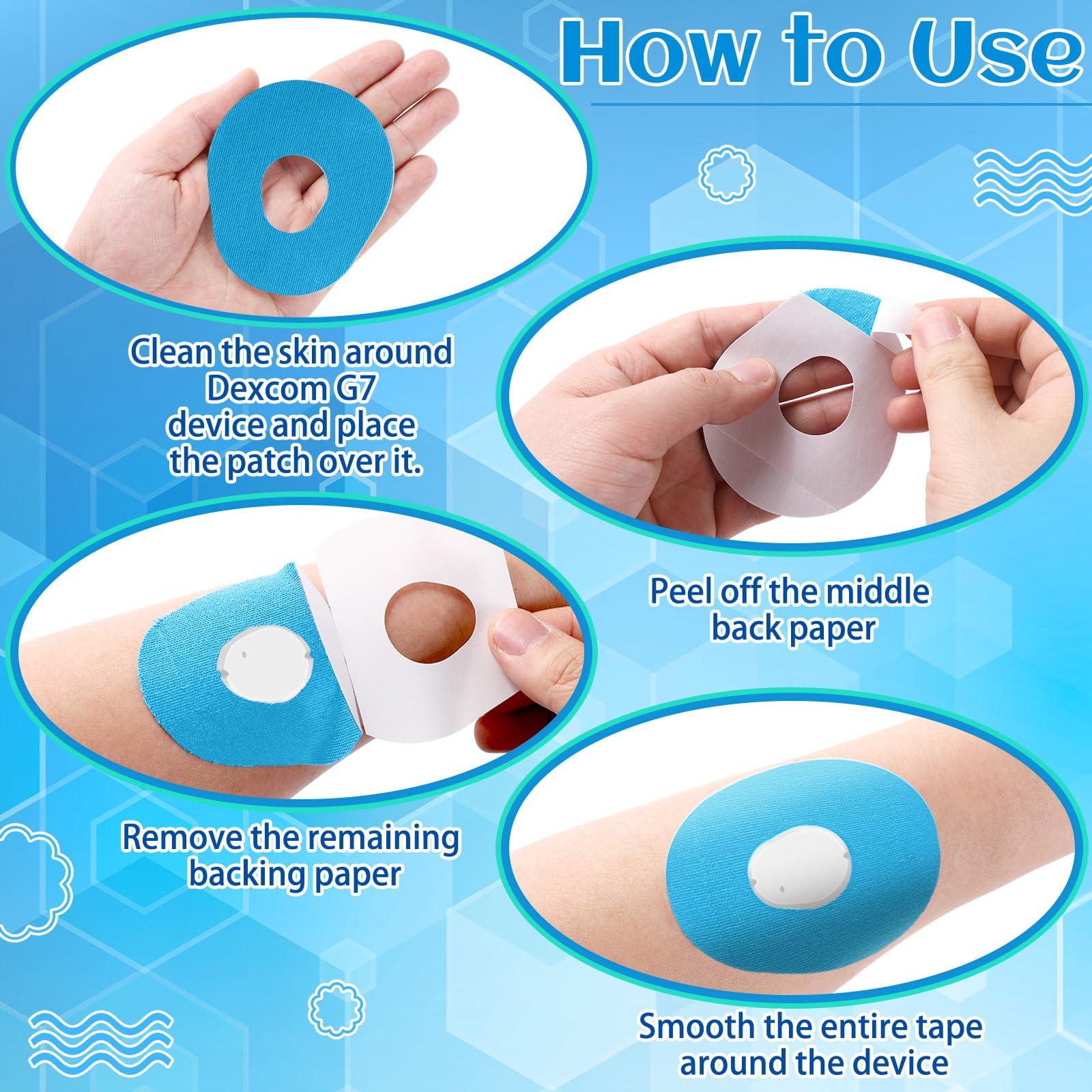 How to Use

Clean the skin around Dexcom G7 device and place the patch over it.

Peel off the middle back paper

Remove the remaining backing paper

Smooth the entire tape around the device