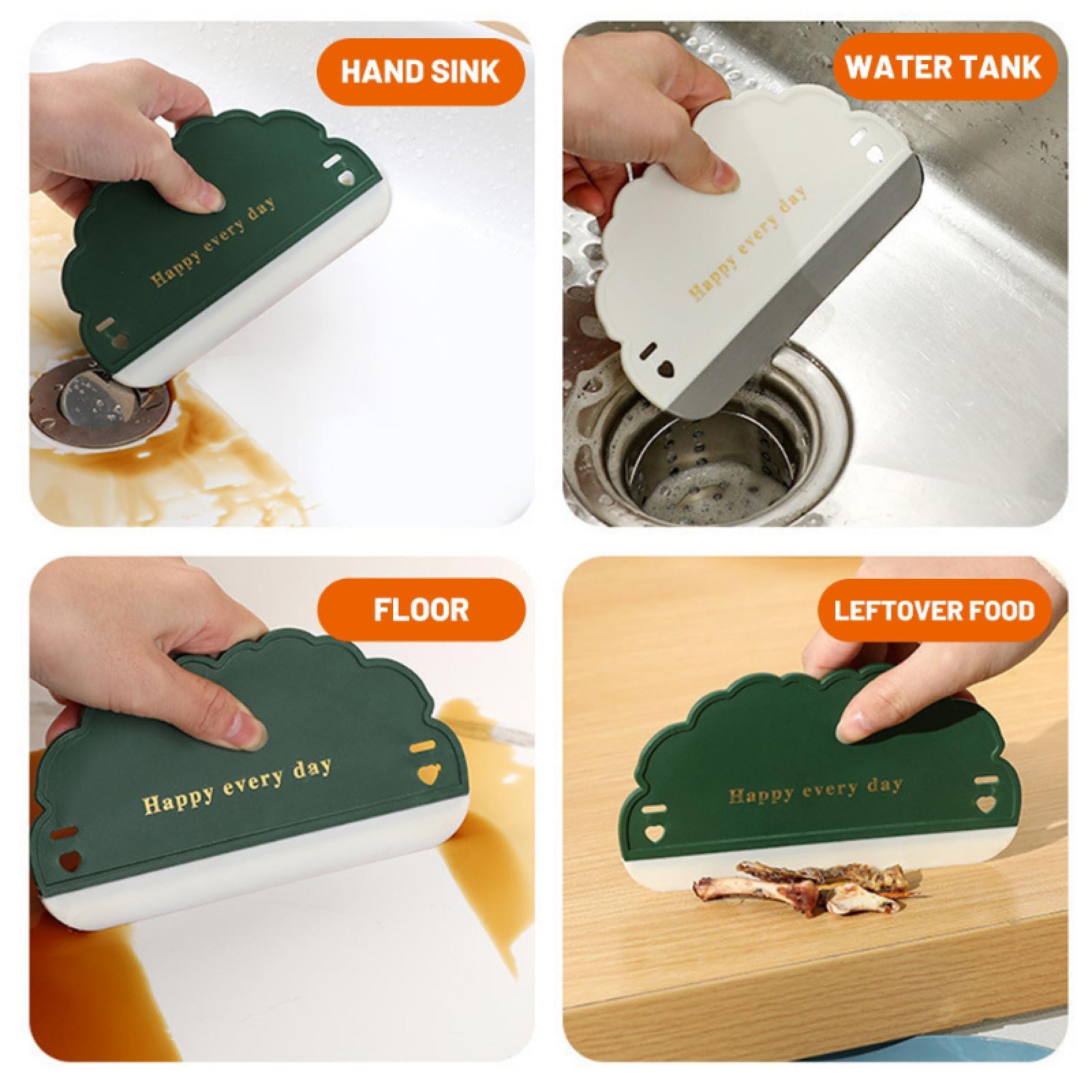 HAND SINK

Happy every day

WATER TANK

Happy every day

FLOOR

Happy every day

LEFTOVER FOOD

Happy every day