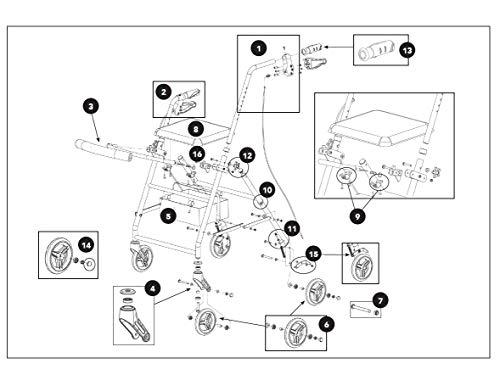 1
13
2
3
8
16
12
10
9
5
11
14
15
4
7
6