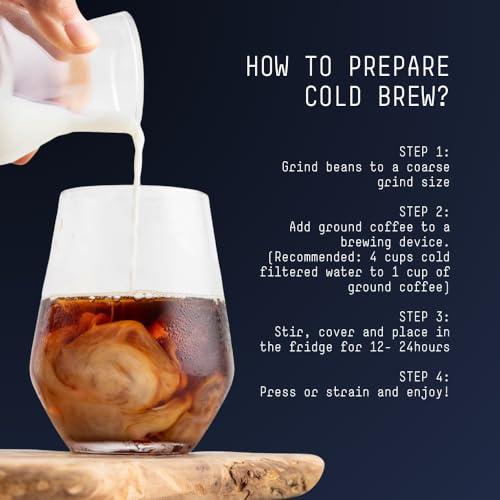 HOW TO PREPARE COLD BREW?

STEP 1:
Grind beans to a coarse grind size

STEP 2:
Add ground coffee to a brewing device. (Recommended: 4 cups cold filtered water to 1 cup of ground coffee)

STEP 3:
Stir, cover and place in the fridge for 12- 24hours

STEP 4:
Press or strain and enjoy!