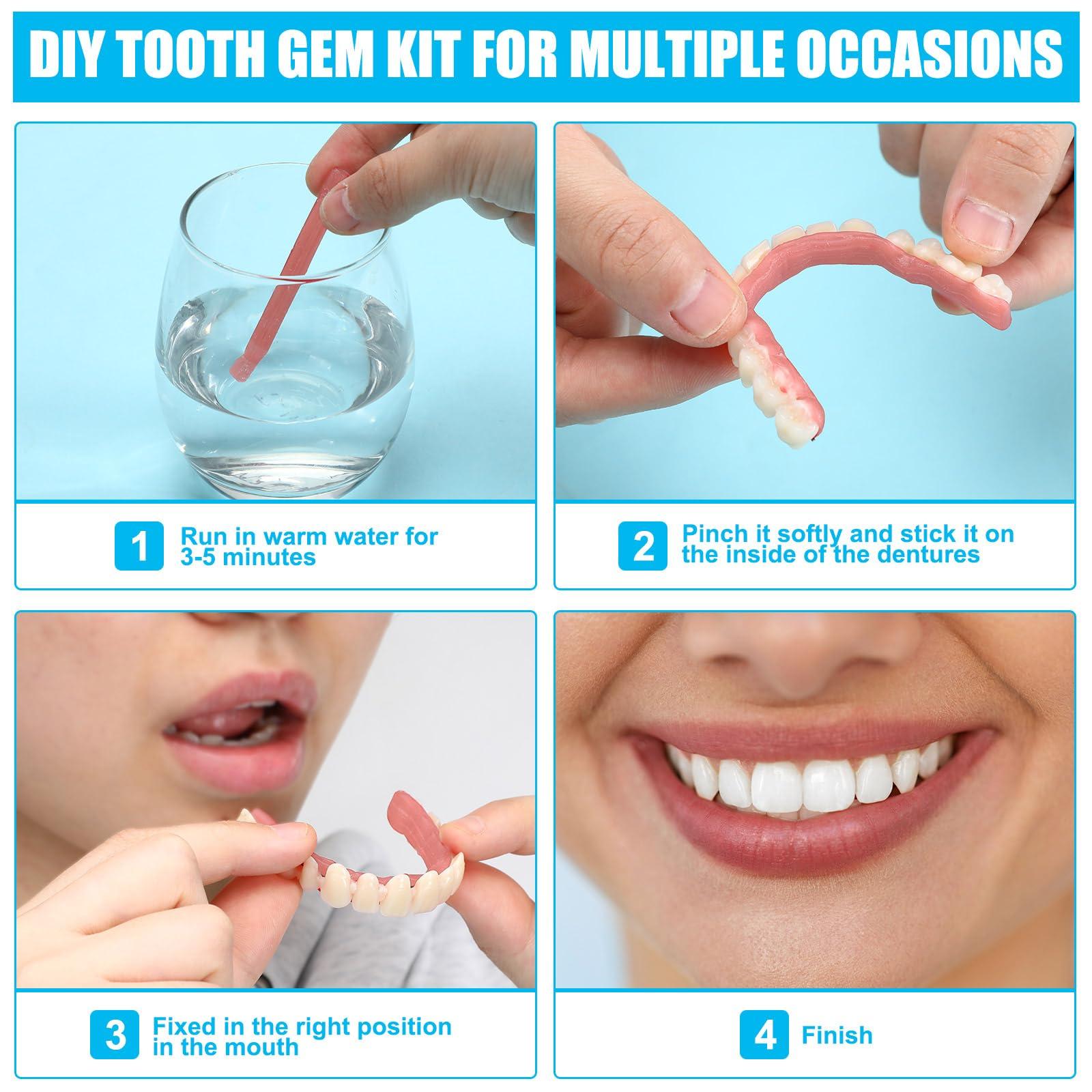 DIY TOOTH GEM KIT FOR MULTIPLE OCCASIONS

1 Run in warm water for 3-5 minutes

2 Pinch it softly and stick it on the inside of the dentures

3 Fixed in the right position in the mouth

4 Finish