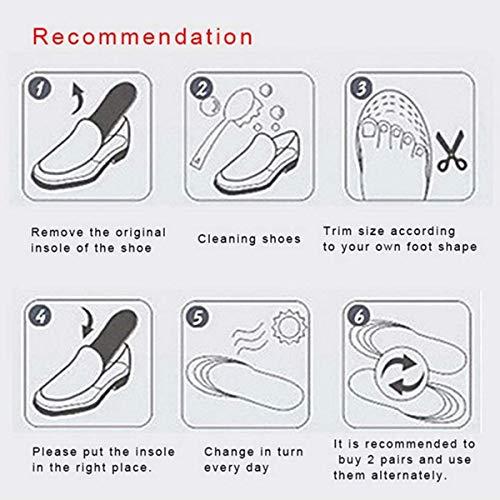 Recommendation

1

Remove the original insole of the shoe

2

Cleaning shoes

3

Trim size according to your own foot shape

4

Please put the insole in the right place.

5

Change in turn every day

6

It is recommended to buy 2 pairs and use them alternately.