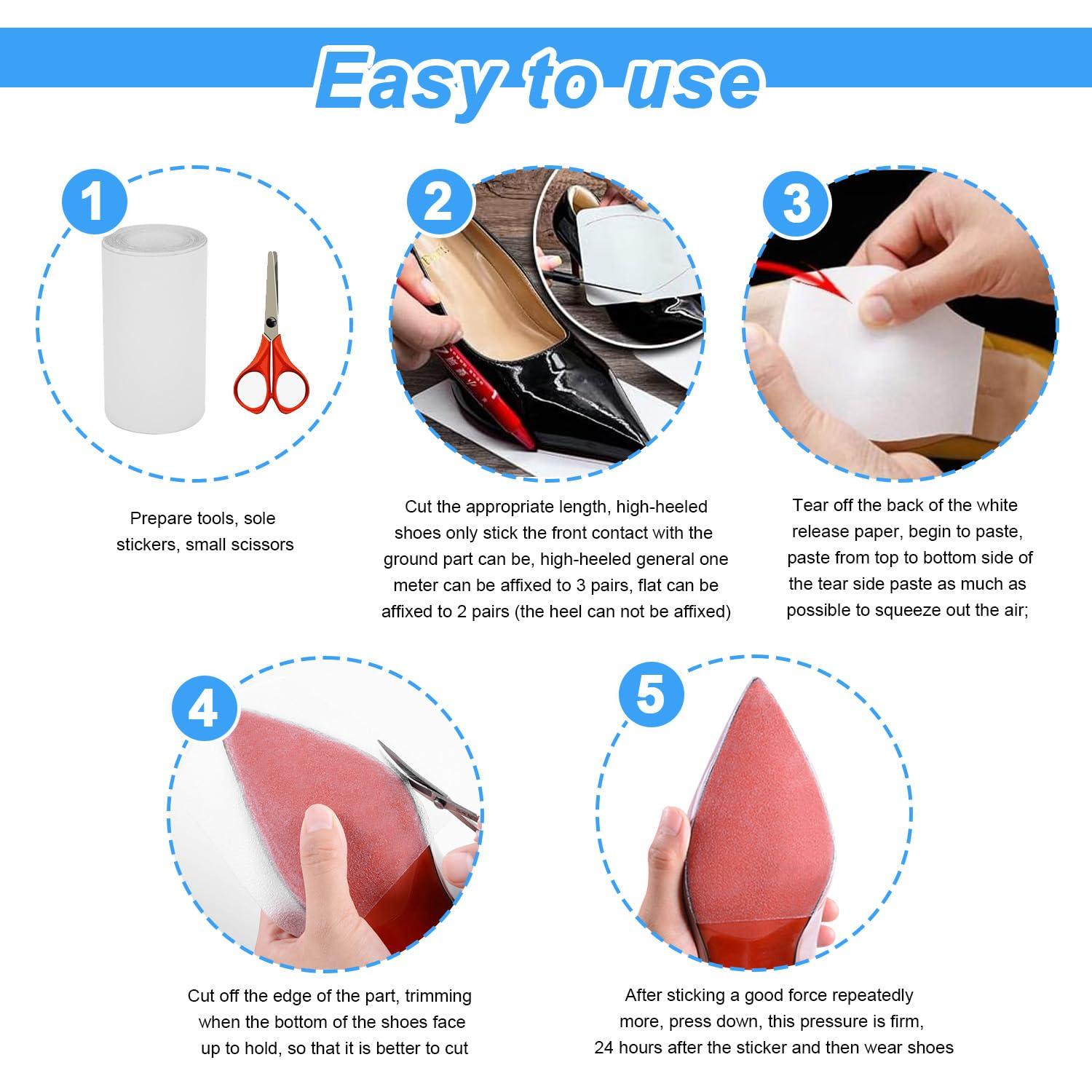 Easy to use

1

Prepare tools, sole stickers, small scissors

2

Cut the appropriate length, high-heeled shoes only stick the front contact with the ground part can be, high-heeled general one meter can be affixed to 3 pairs, flat can be affixed to 2 pairs (the heel can not be affixed)

3

Tear off the back of the white release paper, begin to paste, paste from top to bottom side of the tear side paste as much as possible to squeeze out the air;

4

Cut off the edge of the part, trimming when the bottom of the shoes face up to hold, so that it is better to cut

5

After sticking a good force repeatedly more, press down, this pressure is firm, 24 hours after the sticker and then wear shoes